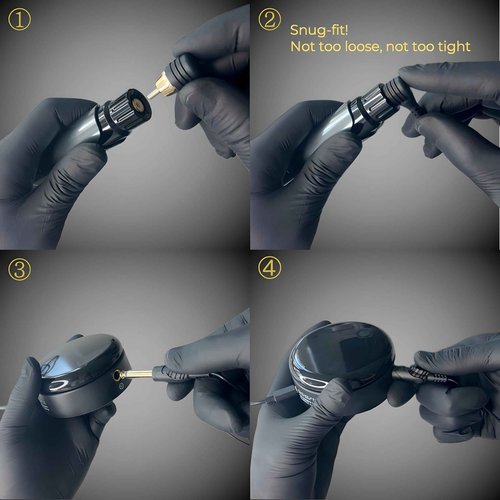 ①

② Snug-fit!
Not too loose, not too tight

③

④