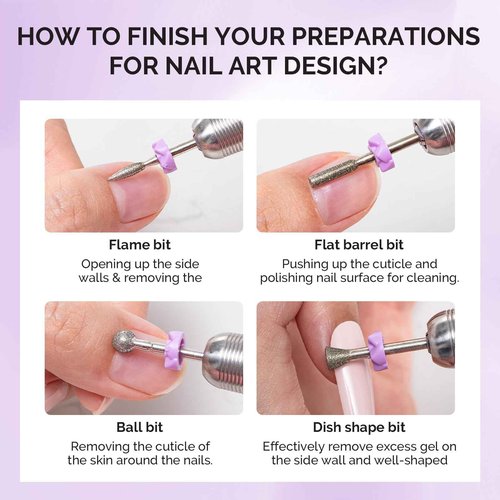 HOW TO FINISH YOUR PREPARATIONS FOR NAIL ART DESIGN?

Flame bit

Opening up the side walls & removing the

Flat barrel bit

Pushing up the cuticle and polishing nail surface for cleaning.

Ball bit

Removing the cuticle of the skin around the nails.

Dish shape bit

Effectively remove excess gel on the side wall and well-shaped