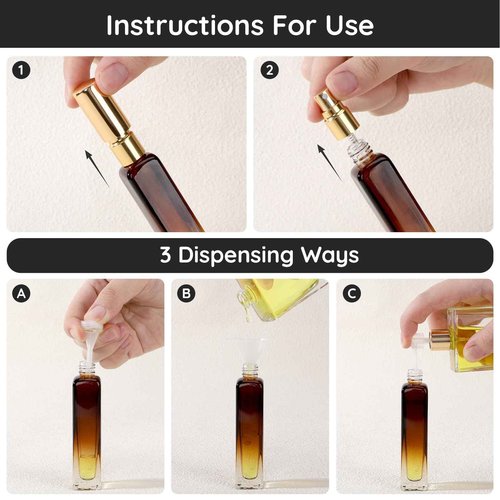 Instructions For Use

1

2

3 Dispensing Ways

A

B

C