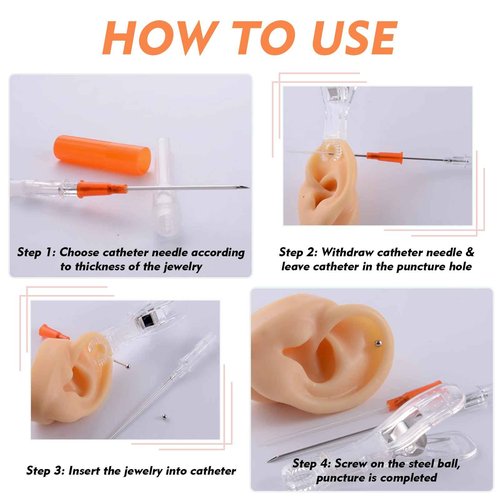 HOW TO USE

Step 1: Choose catheter needle according to thickness of the jewelry

Step 2: Withdraw catheter needle & leave catheter in the puncture hole

Step 3: Insert the jewelry into catheter

Step 4: Screw on the steel ball, puncture is completed