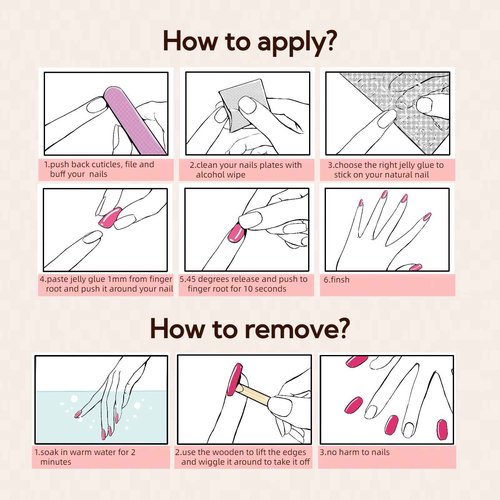 How to apply?

1.push back cuticles, file and buff your nails

2.clean your nails plates with alcohol wipe

3.choose the right jelly glue to stick on your natural nail

4.paste jelly glue 1mm from finger root and push it around your nail

5.45 degrees release and push to finger root for 10 seconds

6.finsh

How to remove?

1.soak in warm water for 2 minutes

2.use the wooden to lift the edges and wiggle it around to take it off

3.no harm to nails