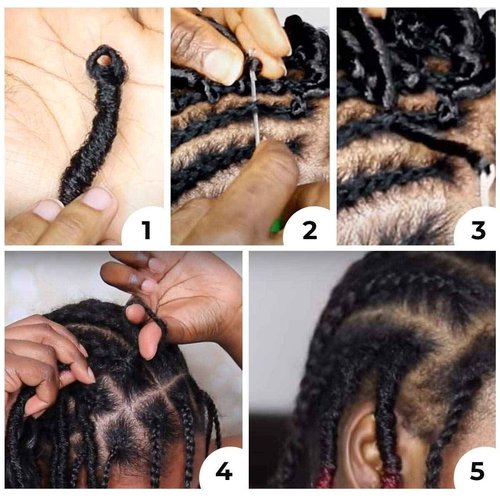 1
2
3
4
5