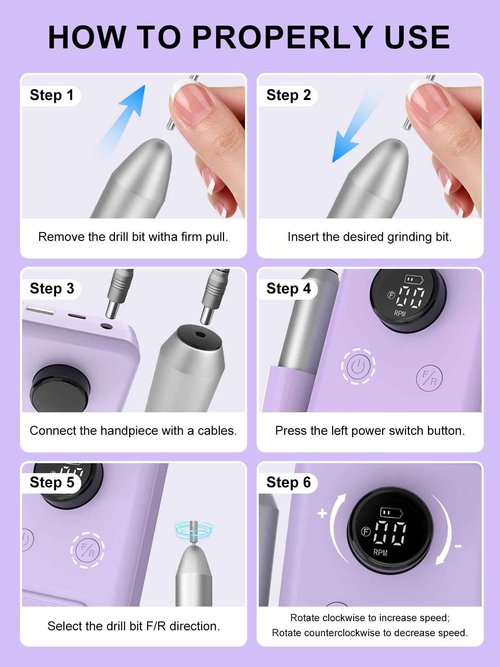 HOW TO PROPERLY USE

Step 1

Remove the drill bit witha firm pull.

Step 2

Insert the desired grinding bit.

Step 3

Connect the handpiece with a cables.

Step 4

F 00 RPM

F/R

Press the left power switch button.

Step 5

F/R

Select the drill bit F/R direction.

Step 6

+ F 00 RPM -

Rotate clockwise to increase speed;
Rotate counterclockwise to decrease speed.