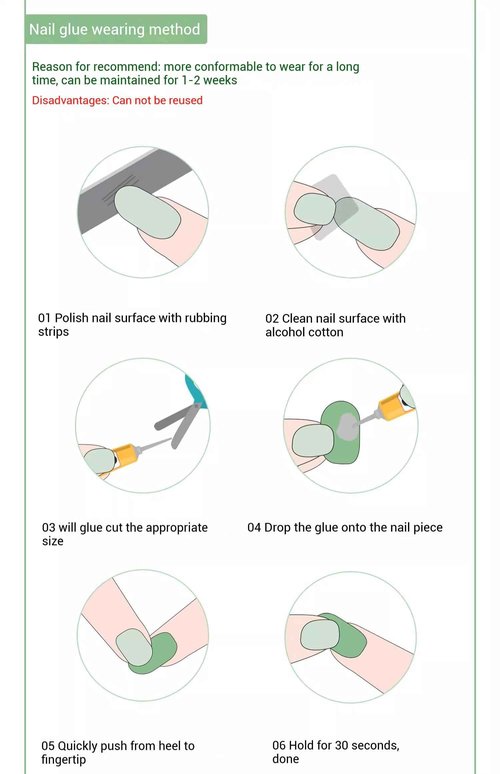 Nail glue wearing method

Reason for recommend: more conformable to wear for a long time, can be maintained for 1-2 weeks

Disadvantages: Can not be reused

01 Polish nail surface with rubbing strips

02 Clean nail surface with alcohol cotton

03 will glue cut the appropriate size

04 Drop the glue onto the nail piece

05 Quickly push from heel to fingertip

06 Hold for 30 seconds, done