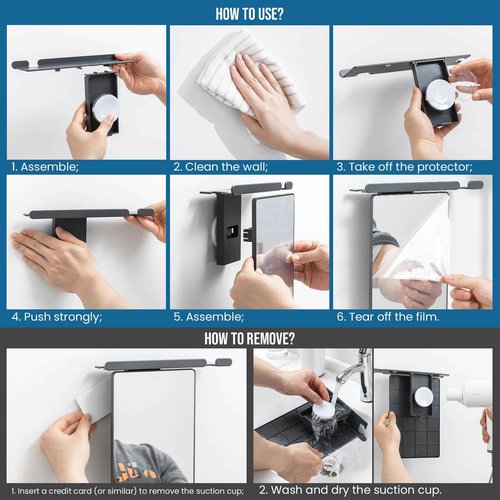 HOW TO USE?

1. Assemble;

2. Clean the wall;

3. Take off the protector;

4. Push strongly;

5. Assemble;

6. Tear off the film.

HOW TO REMOVE?

1. Insert a credit card (or similar) to remove the suction cup;

2. Wash and dry the suction cup.