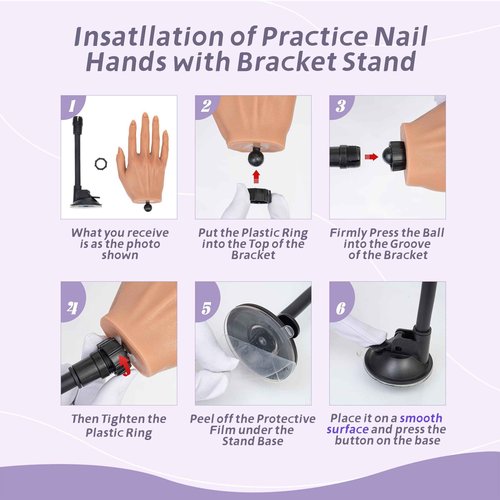 Insatllation of Practice Nail Hands with Bracket Stand

1

What you receive is as the photo shown

2

Put the Plastic Ring into the Top of the Bracket

3

Firmly Press the Ball into the Groove of the Bracket

4

Then Tighten the Plastic Ring

5

Peel off the Protective Film under the Stand Base

6

Place it on a smooth surface and press the button on the base