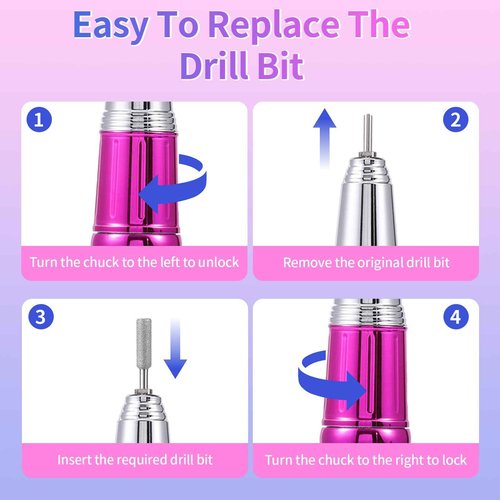 Easy To Replace The Drill Bit

1

Turn the chuck to the left to unlock

2

Remove the original drill bit

3

Insert the required drill bit

4

Turn the chuck to the right to lock