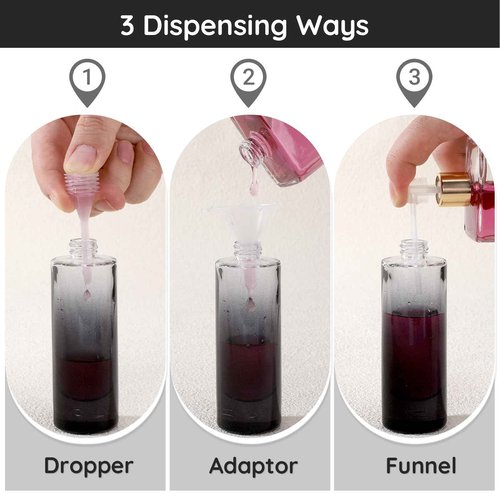 3 Dispensing Ways

1

2

3

Dropper

Adaptor

Funnel