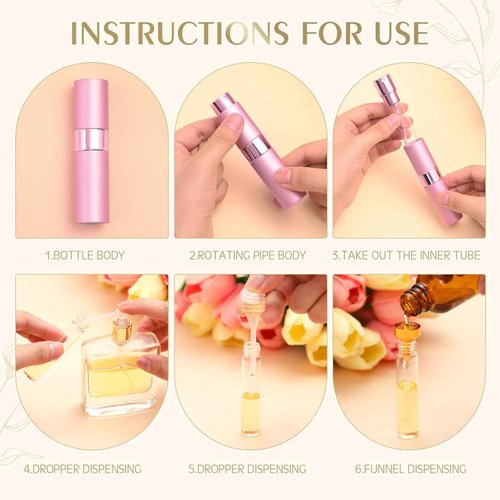 INSTRUCTIONS FOR USE

1.BOTTLE BODY

2.ROTATING PIPE BODY

3.TAKE OUT THE INNER TUBE

4.DROPPER DISPENSING

5.DROPPER DISPENSING

6.FUNNEL DISPENSING