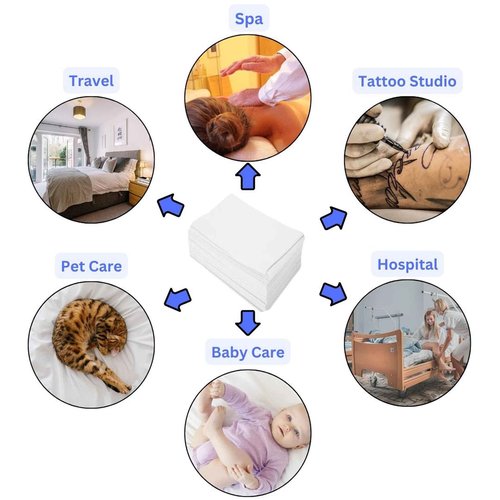 Spa

Travel

Tattoo Studio

Pet Care

Hospital

Baby Care