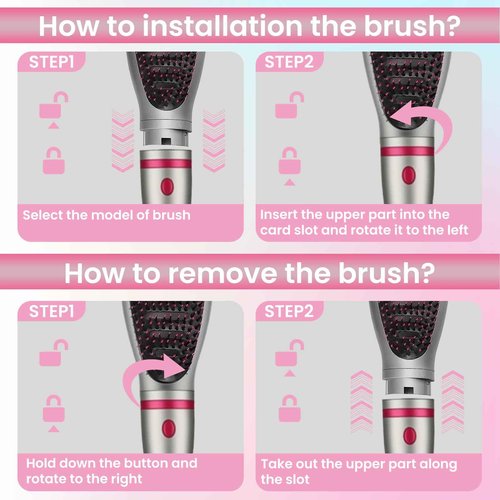 How to installation the brush?

STEP1

Select the model of brush

STEP2

Insert the upper part into the card slot and rotate it to the left

How to remove the brush?

STEP1

Hold down the button and rotate to the right

STEP2

Take out the upper part along the slot