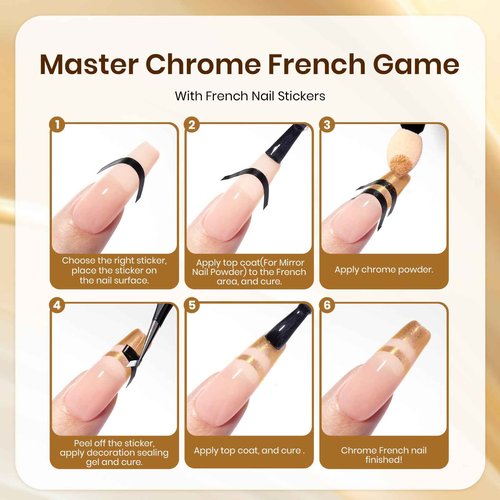 Master Chrome French Game

With French Nail Stickers

1

Choose the right sticker, place the sticker on the nail surface.

2

Apply top coat(For Mirror Nail Powder) to the French area, and cure.

3

Apply chrome powder.

4

Peel off the sticker, apply decoration sealing gel and cure.

5

Apply top coat, and cure .

6

Chrome French nail finished!