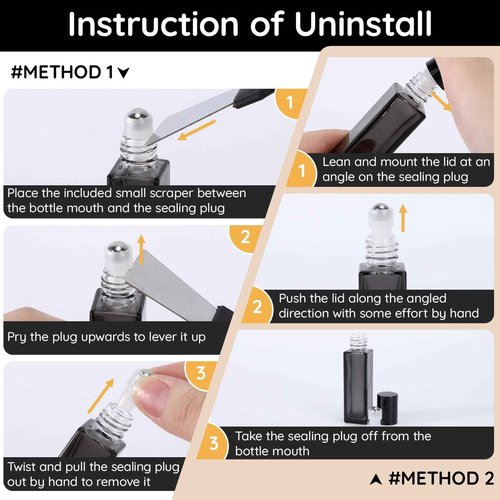 Instruction of Uninstall

#METHOD 1

1

Place the included small scraper between the bottle mouth and the sealing plug

2

Pry the plug upwards to lever it up

3

Twist and pull the sealing plug out by hand to remove it

1

Lean and mount the lid at an angle on the sealing plug

2

Push the lid along the angled direction with some effort by hand

3

Take the sealing plug off from the bottle mouth

#METHOD 2