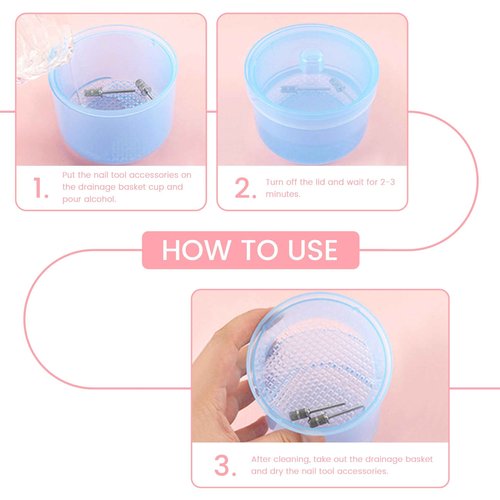 1. Put the nail tool accessories on the drainage basket cup and pour alcohol.

2. Turn off the lid and wait for 2-3 minutes.

HOW TO USE

3. After cleaning, take out the drainage basket and dry the nail tool accessories.