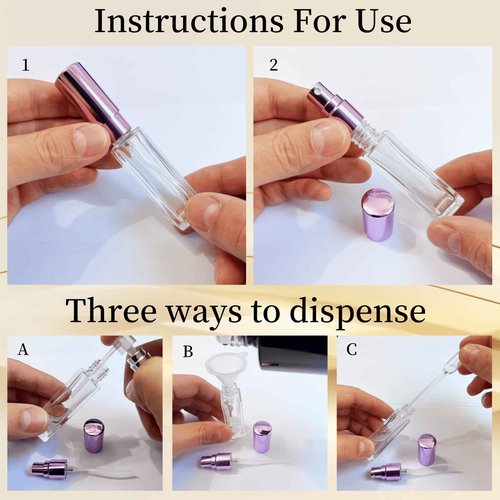 Instructions For Use

1

2

Three ways to dispense

A

B

C