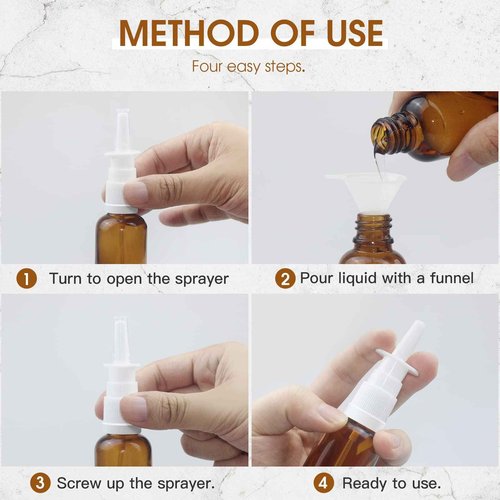 METHOD OF USE

Four easy steps.

1 Turn to open the sprayer

2 Pour liquid with a funnel

3 Screw up the sprayer.

4 Ready to use.