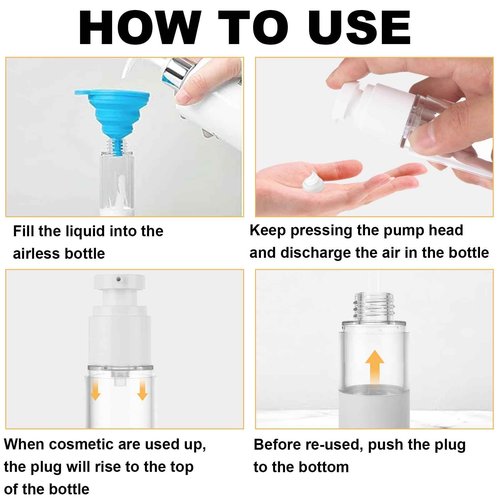 HOW TO USE

Fill the liquid into the airless bottle

Keep pressing the pump head and discharge the air in the bottle

When cosmetic are used up, the plug will rise to the top of the bottle

Before re-used, push the plug to the bottom