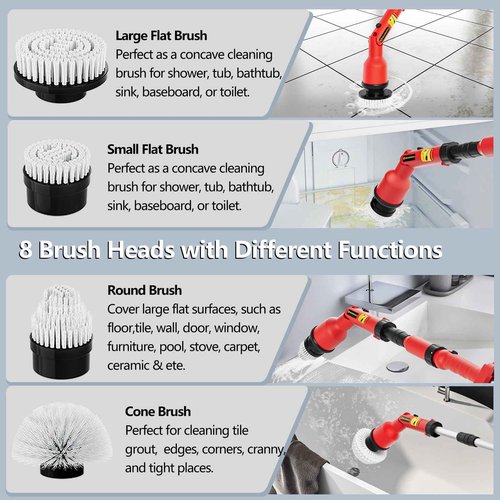 Large Flat Brush
Perfect as a concave cleaning brush for shower, tub, bathtub, sink, baseboard, or toilet.

Small Flat Brush
Perfect as a concave cleaning brush for shower, tub, bathtub, sink, baseboard, or toilet.

8 Brush Heads with Different Functions

Round Brush
Cover large flat surfaces, such as floor,tile, wall, door, window, furniture, pool, stove, carpet, ceramic & ete.

Cone Brush
Perfect for cleaning tile grout, edges, corners, cranny, and tight places.