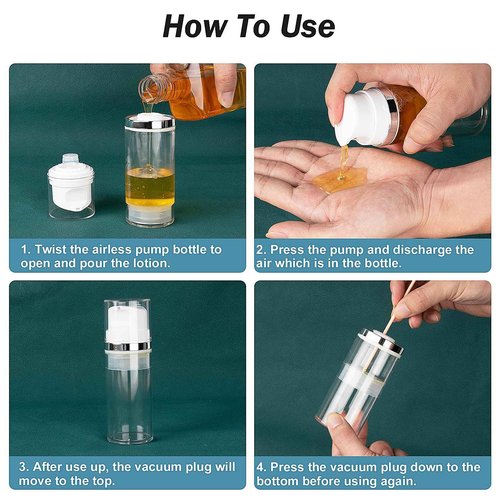 How To Use

1. Twist the airless pump bottle to open and pour the lotion.

2. Press the pump and discharge the air which is in the bottle.

3. After use up, the vacuum plug will move to the top.

4. Press the vacuum plug down to the bottom before using again.