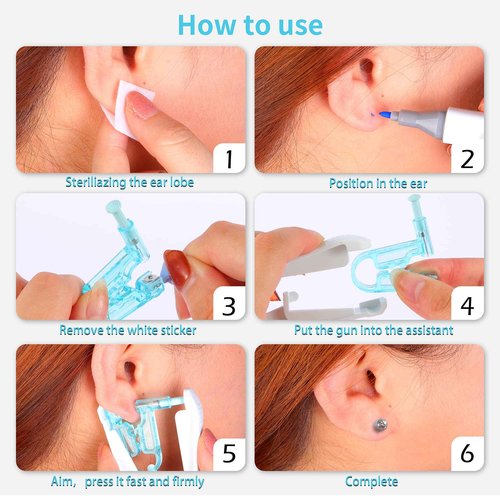 How to use

1
Steriliazing the ear lobe

2
Position in the ear

3
Remove the white sticker

4
Put the gun into the assistant

5
Aim, press it fast and firmly

6
Complete