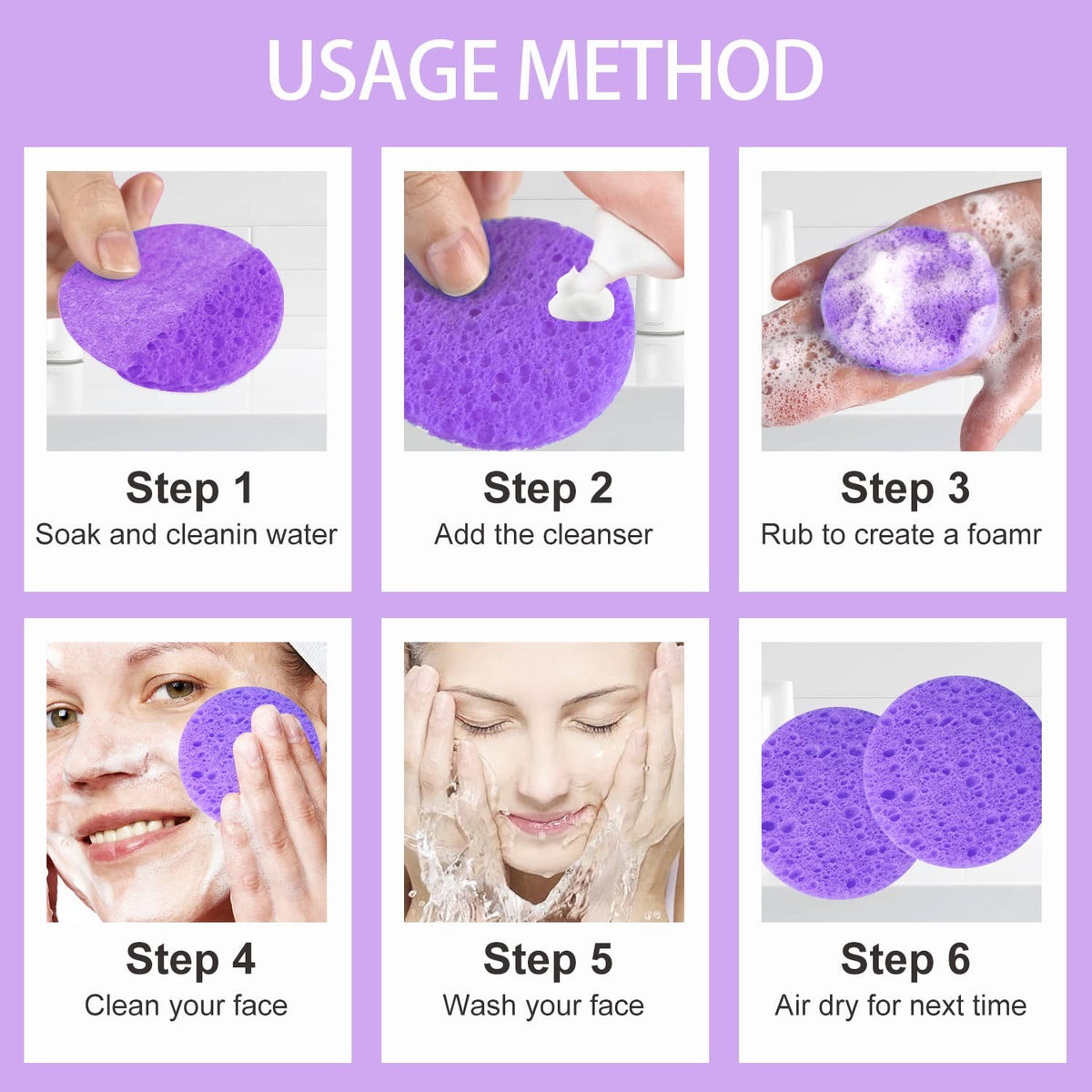 USAGE METHOD

Step 1
Soak and cleanin water

Step 2
Add the cleanser

Step 3
Rub to create a foamr

Step 4
Clean your face

Step 5
Wash your face

Step 6
Air dry for next time