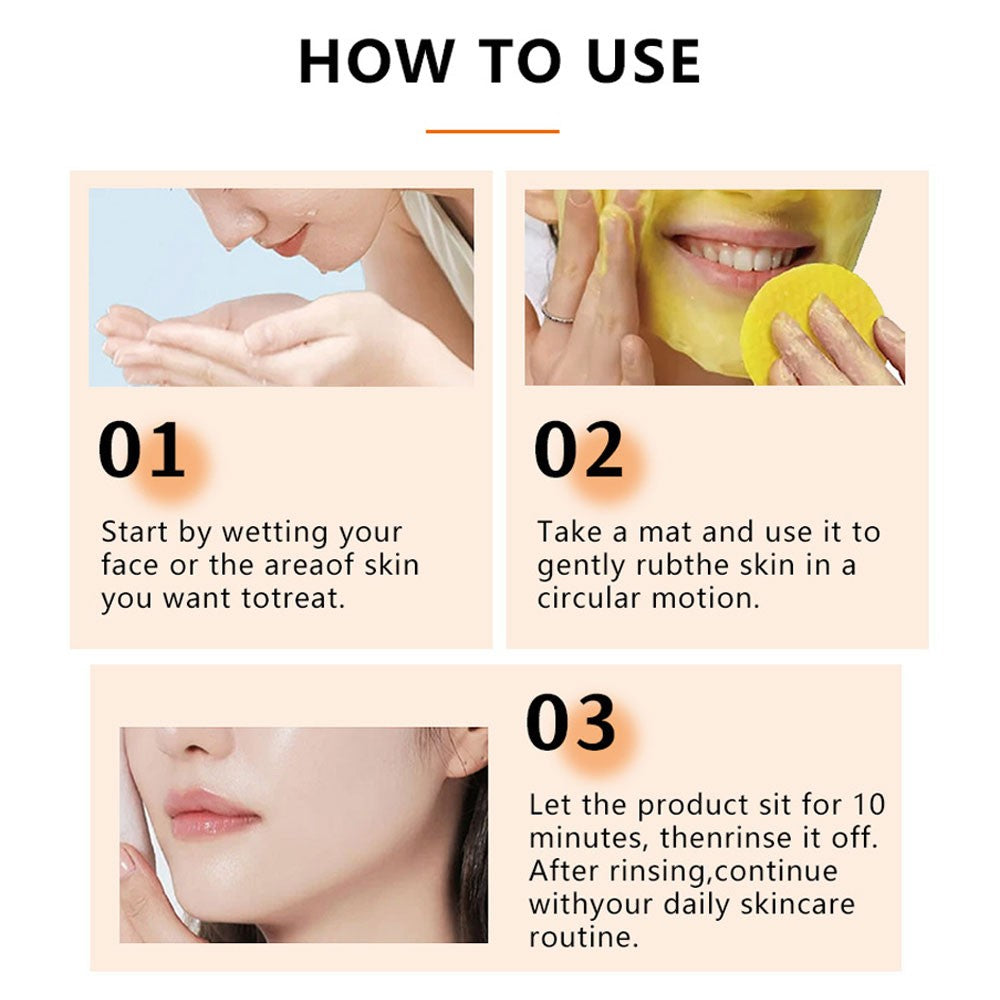 HOW TO USE

01

Start by wetting your face or the areaof skin you want totreat.

02

Take a mat and use it to gently rubthe skin in a circular motion.

03

Let the product sit for 10 minutes, thenrinse it off. After rinsing,continue withyour daily skincare routine.