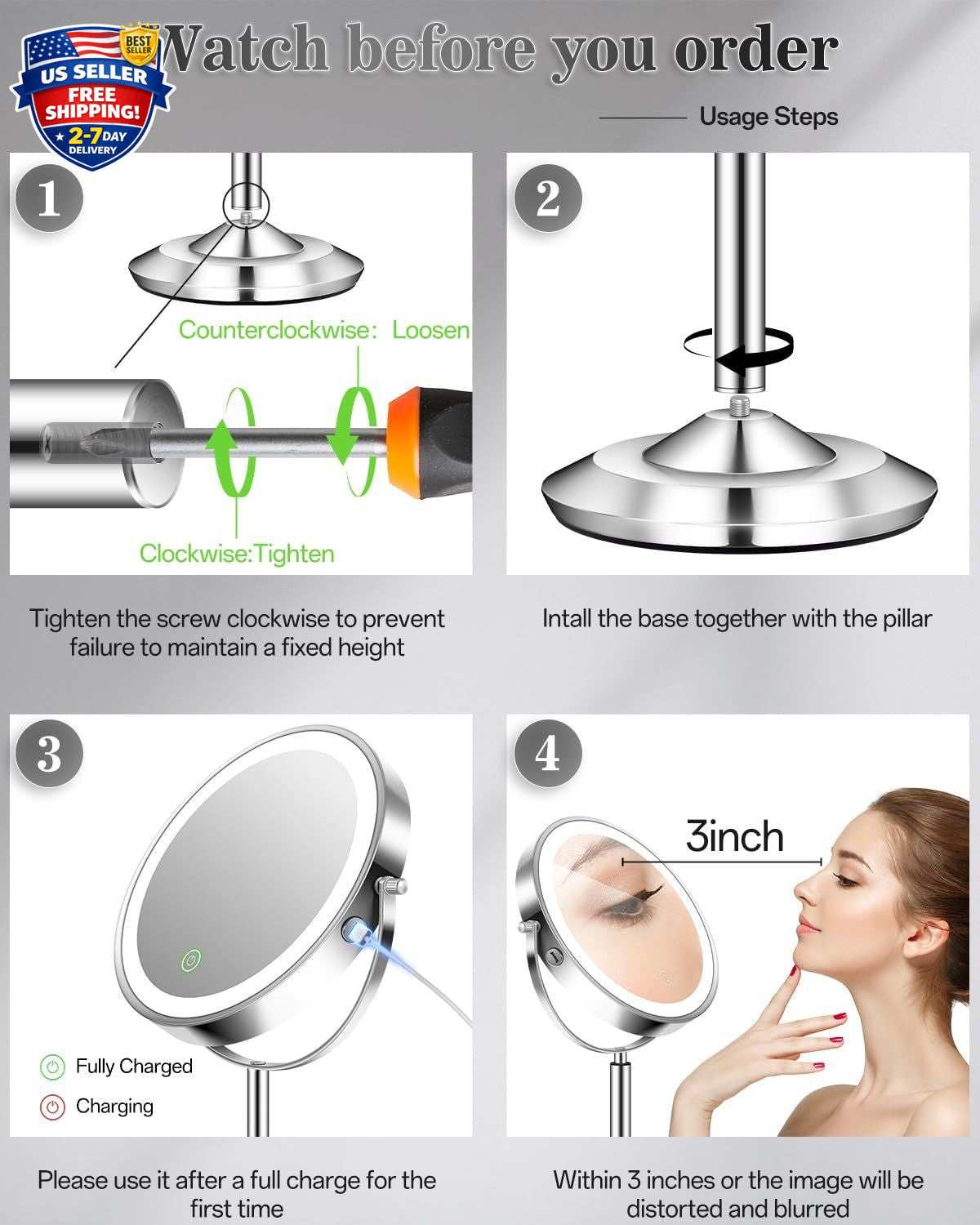 BEST SELLER
US SELLER
FREE SHIPPING!
2-7 DAY DELIVERY

Watch before you order

Usage Steps

1

Counterclockwise: Loosen

Clockwise:Tighten

Tighten the screw clockwise to prevent failure to maintain a fixed height

2

Intall the base together with the pillar

3

Fully Charged

Charging

Please use it after a full charge for the first time

4

3inch

Within 3 inches or the image will be distorted and blurred