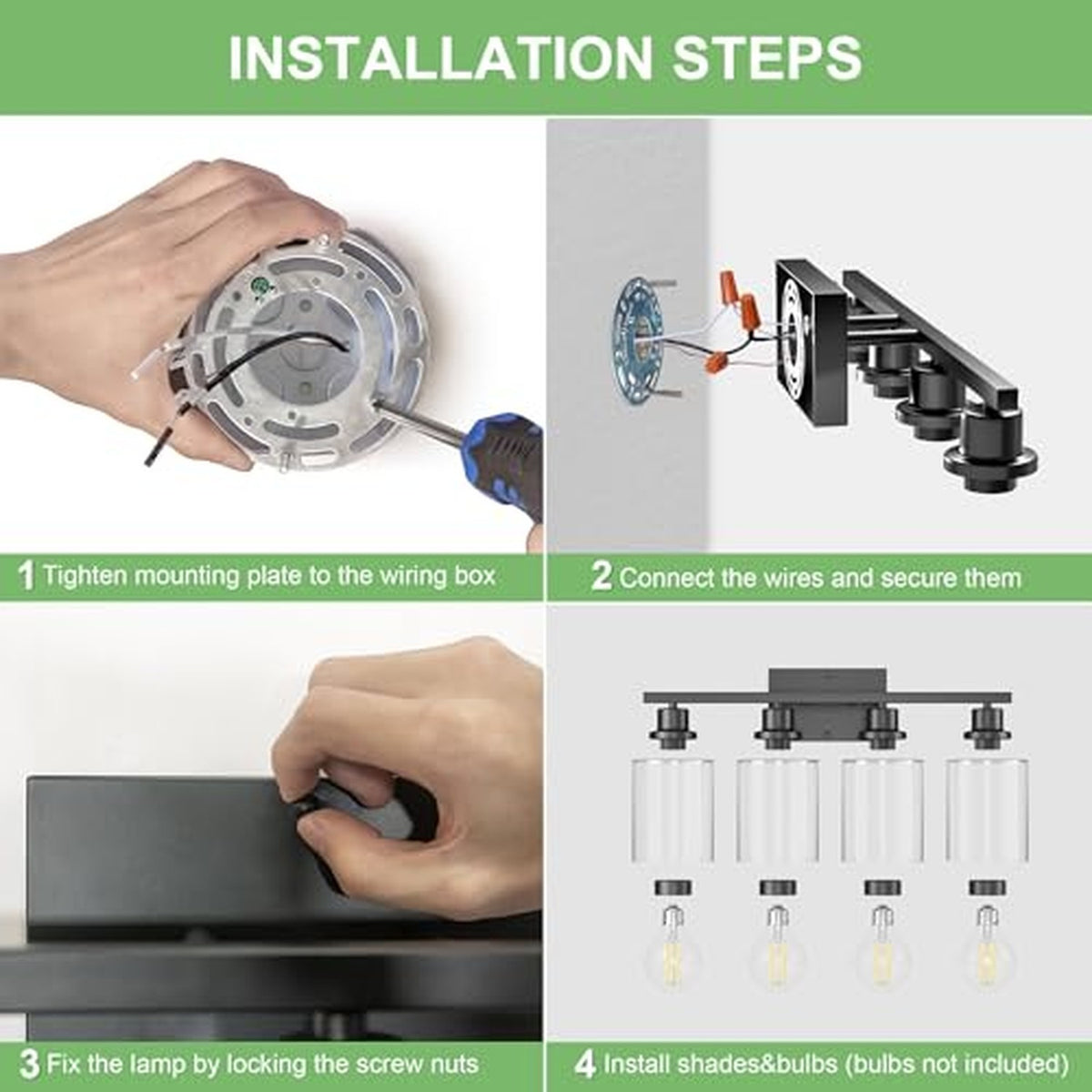 INSTALLATION STEPS

1 Tighten mounting plate to the wiring box

2 Connect the wires and secure them

3 Fix the lamp by locking the screw nuts

4 Install shades&bulbs (bulbs not included)