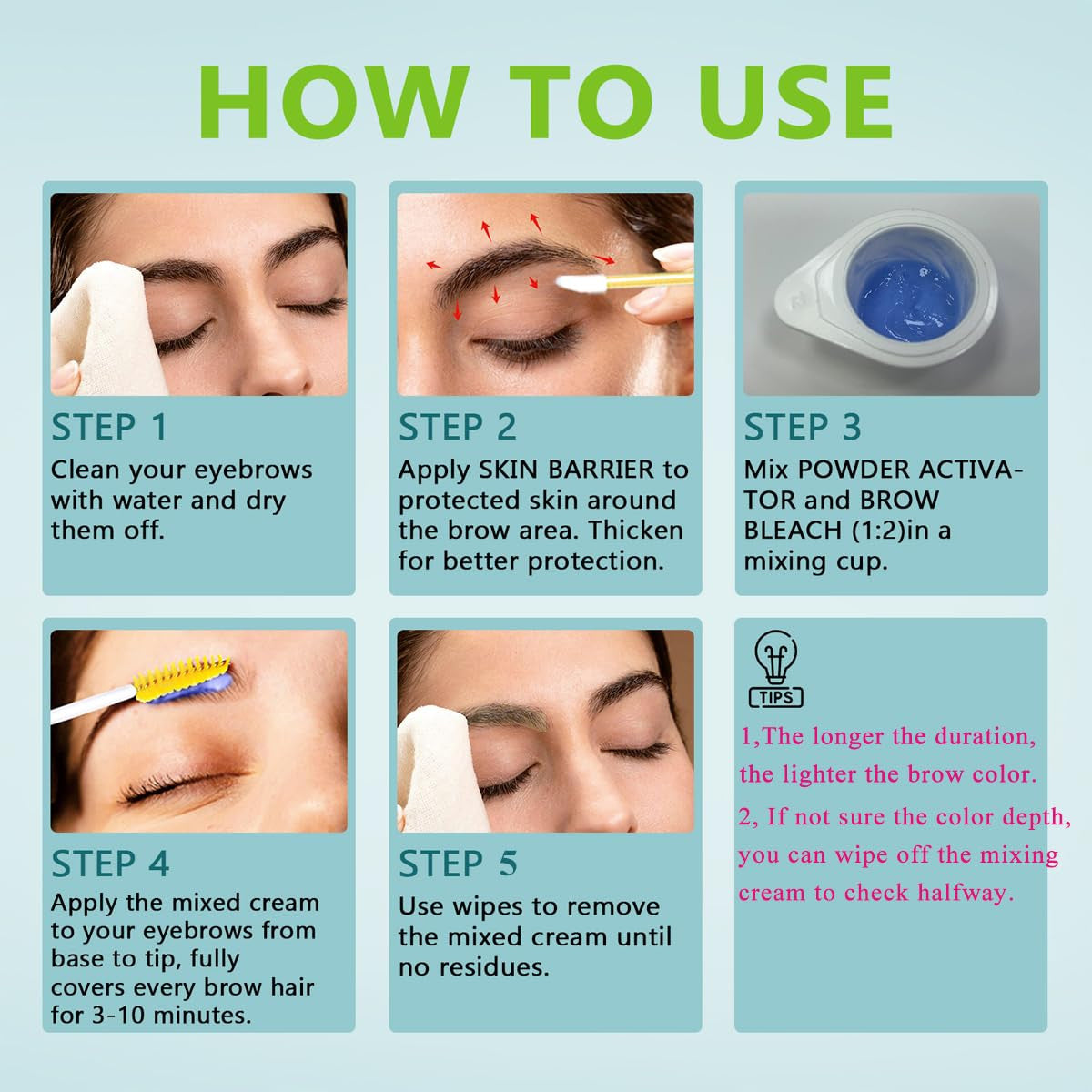 HOW TO USE

STEP 1
Clean your eyebrows with water and dry them off.

STEP 2
Apply SKIN BARRIER to protected skin around the brow area. Thicken for better protection.

STEP 3
Mix POWDER ACTIVATOR and BROW BLEACH (1:2)in a mixing cup.

STEP 4
Apply the mixed cream to your eyebrows from base to tip, fully covers every brow hair for 3-10 minutes.

STEP 5
Use wipes to remove the mixed cream until no residues.

TIPS
1,The longer the duration, the lighter the brow color.
2, If not sure the color depth, you can wipe off the mixing cream to check halfway.