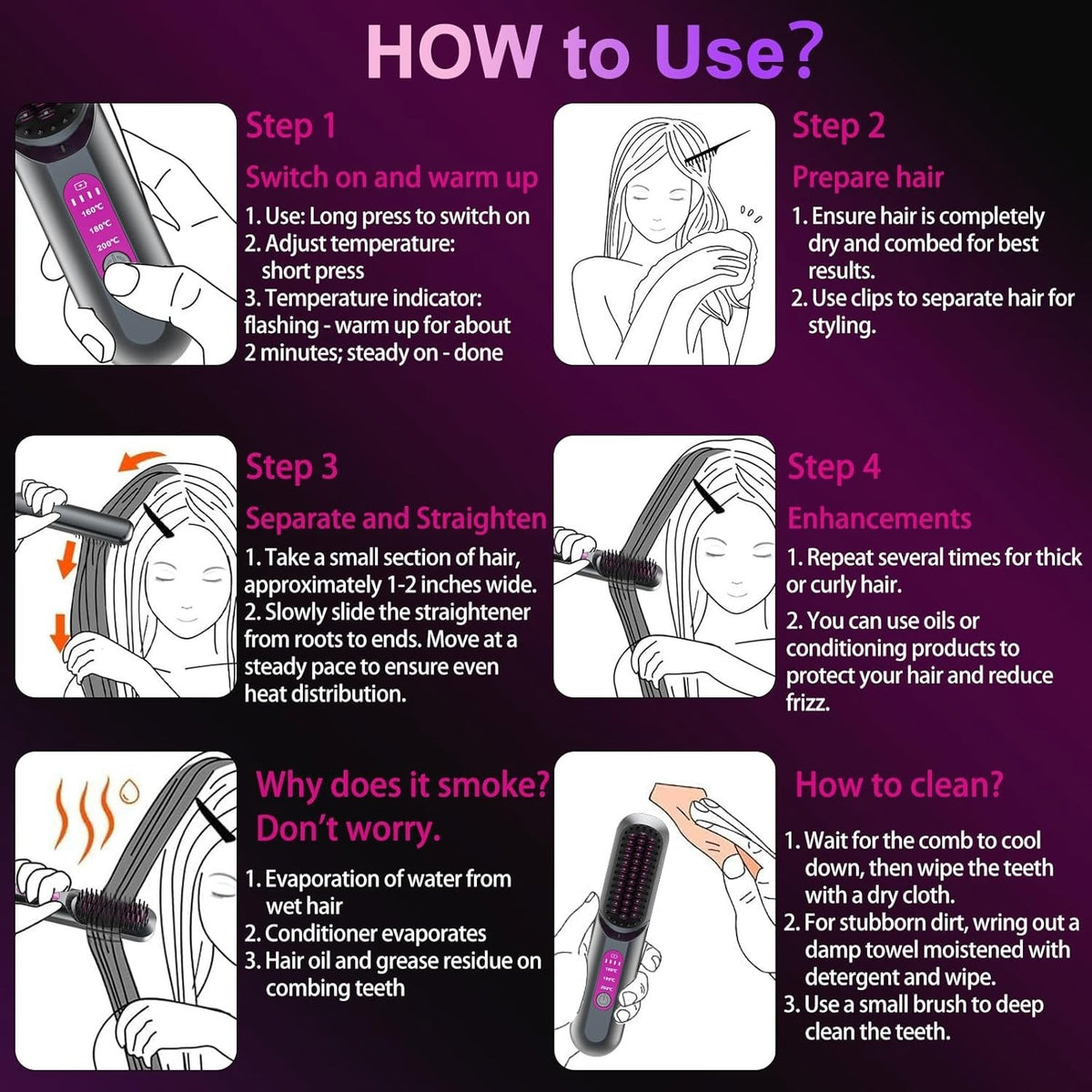 HOW to Use?

160°C
180°C
200°C

Step 1
Switch on and warm up
1. Use: Long press to switch on
2. Adjust temperature: short press
3. Temperature indicator: flashing - warm up for about 2 minutes; steady on - done

Step 2
Prepare hair
1. Ensure hair is completely dry and combed for best results.
2. Use clips to separate hair for styling.

Step 3
Separate and Straighten
1. Take a small section of hair, approximately 1-2 inches wide.
2. Slowly slide the straightener from roots to ends. Move at a steady pace to ensure even heat distribution.

Step 4
Enhancements
1. Repeat several times for thick or curly hair.
2. You can use oils or conditioning products to protect your hair and reduce frizz.

Why does it smoke? Don't worry.
1. Evaporation of water from wet hair
2. Conditioner evaporates
3. Hair oil and grease residue on combing teeth

How to clean?
1. Wait for the comb to cool down, then wipe the teeth with a dry cloth.
2. For stubborn dirt, wring out a damp towel moistened with detergent and wipe.
3. Use a small brush to deep clean the teeth.

160°C
180°C
200°C