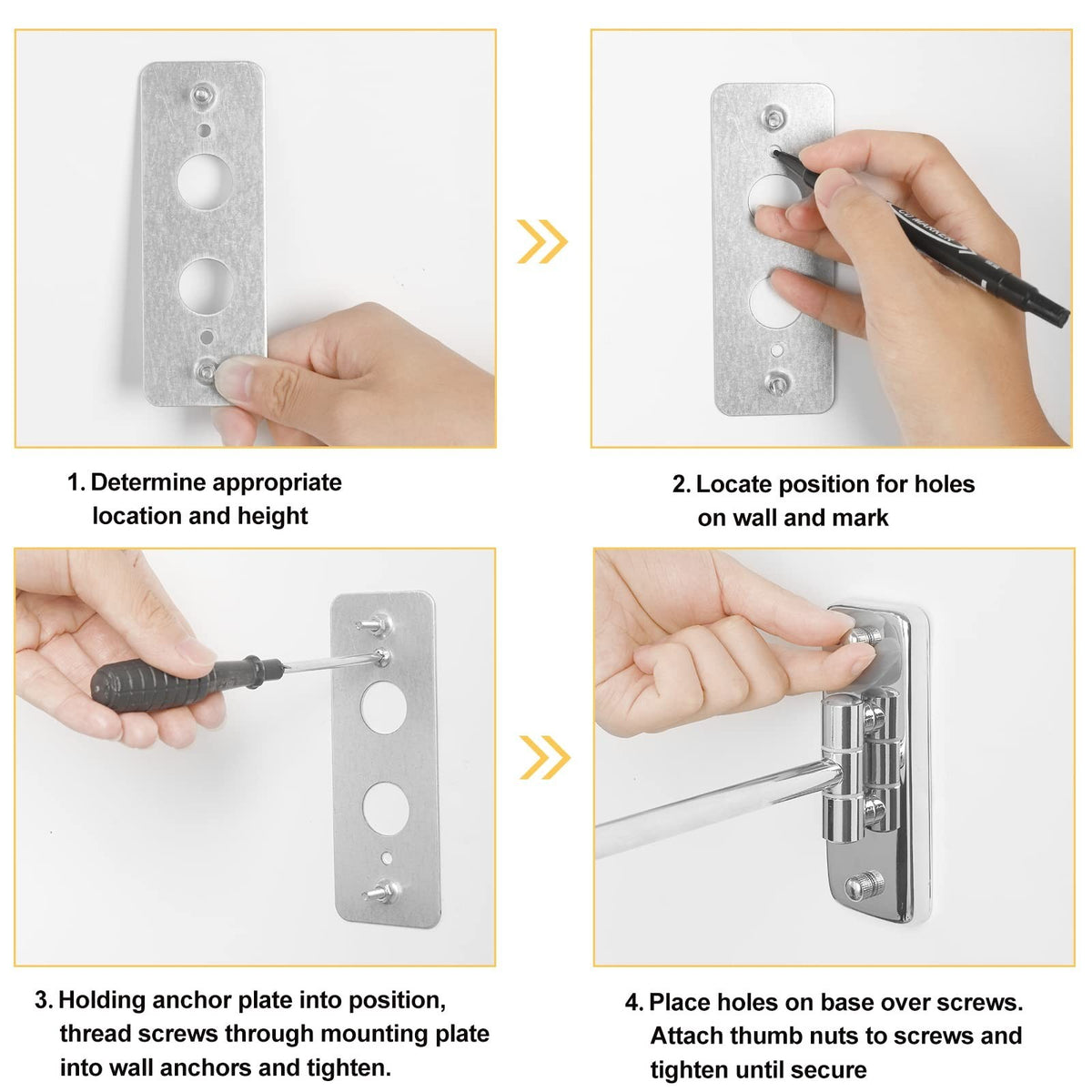 1. Determine appropriate location and height

2. Locate position for holes on wall and mark

3. Holding anchor plate into position, thread screws through mounting plate into wall anchors and tighten.

4. Place holes on base over screws. Attach thumb nuts to screws and tighten until secure