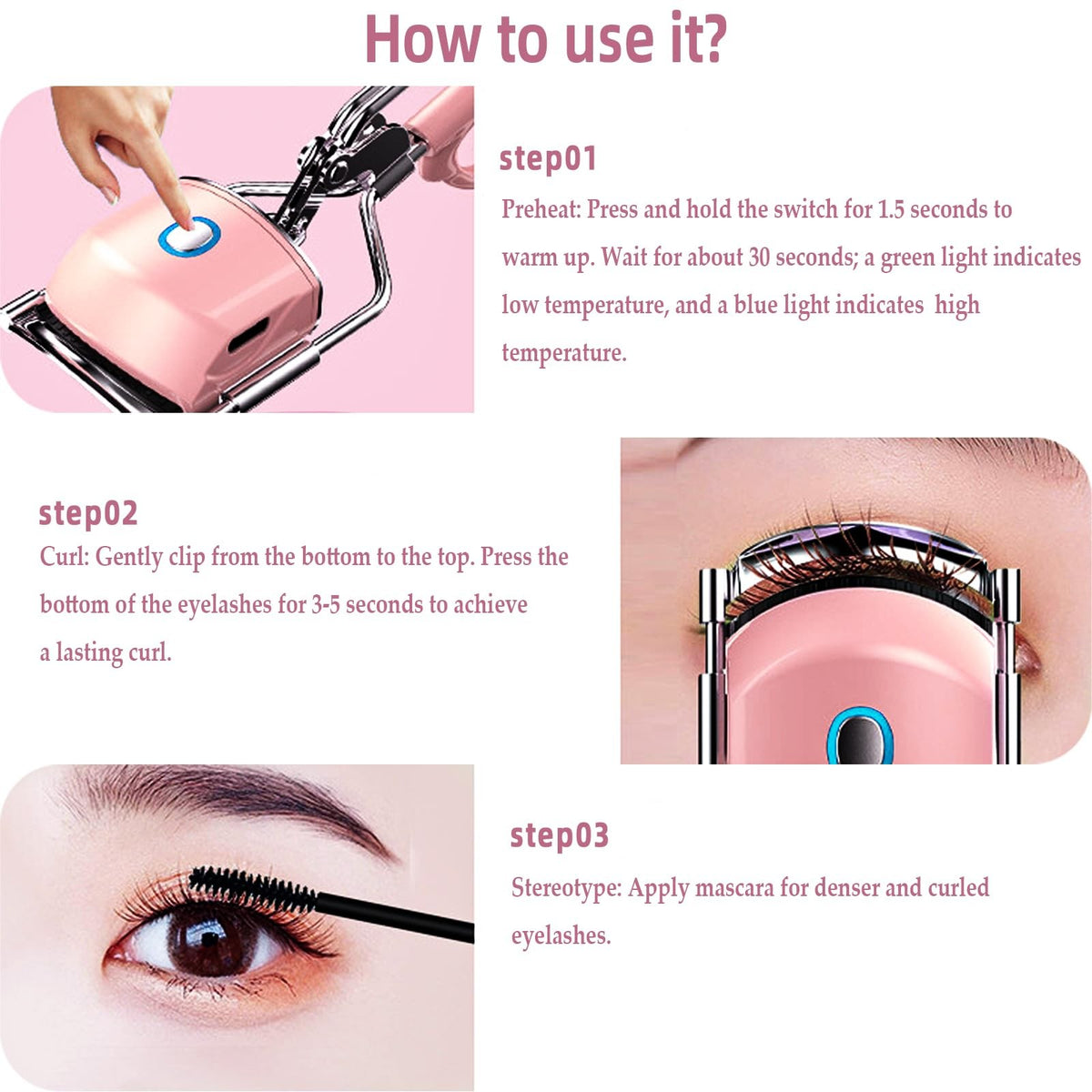 How to use it?

step01

Preheat: Press and hold the switch for 1.5 seconds to warm up. Wait for about 30 seconds; a green light indicates low temperature, and a blue light indicates high temperature.

step02

Curl: Gently clip from the bottom to the top. Press the bottom of the eyelashes for 3-5 seconds to achieve a lasting curl.

step03

Stereotype: Apply mascara for denser and curled eyelashes.