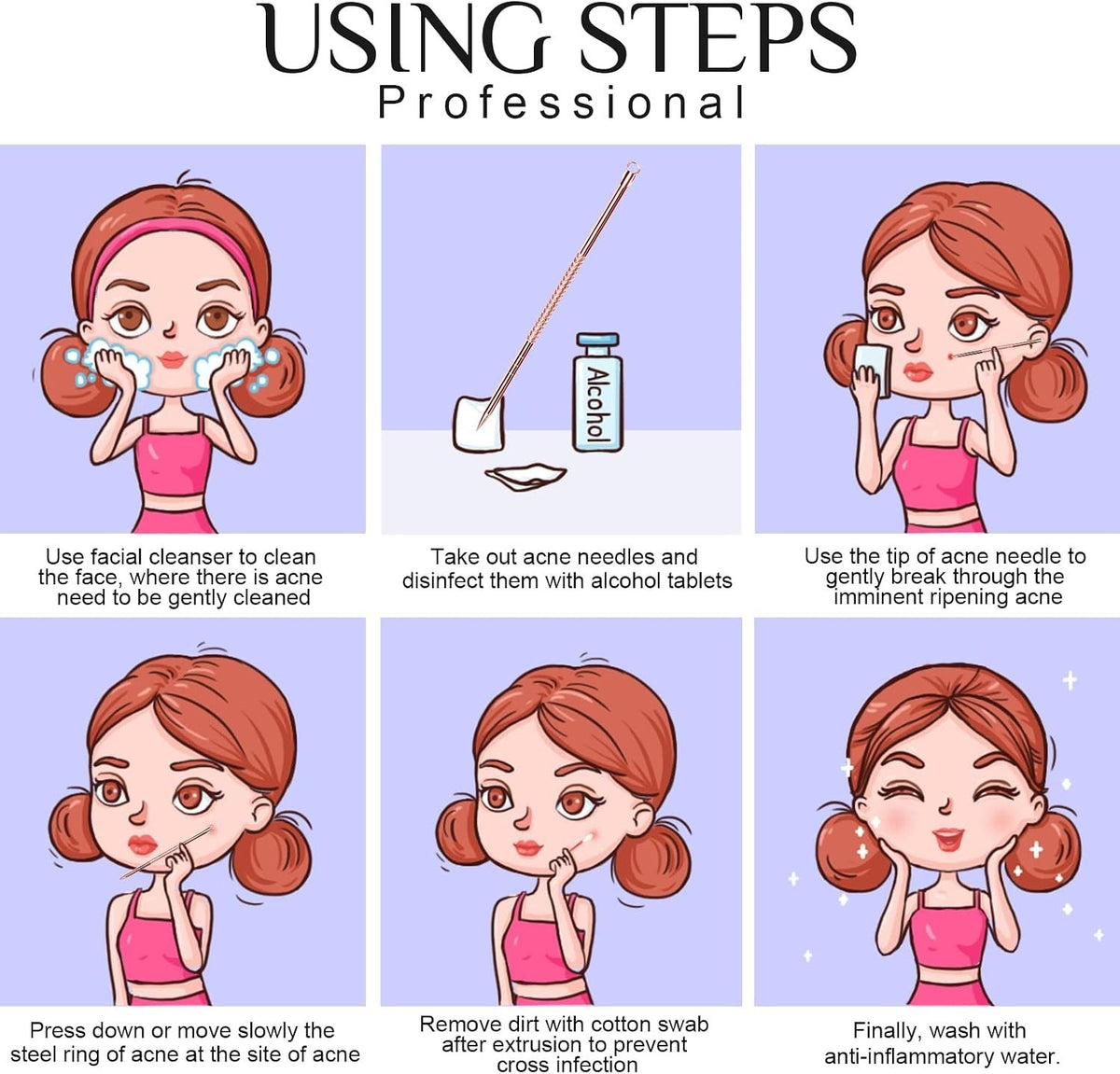 USING STEPS
Professional

Alcohol

Use facial cleanser to clean the face, where there is acne need to be gently cleaned

Take out acne needles and disinfect them with alcohol tablets

Use the tip of acne needle to gently break through the imminent ripening acne

Press down or move slowly the steel ring of acne at the site of acne

Remove dirt with cotton swab after extrusion to prevent cross infection

Finally, wash with anti-inflammatory water.