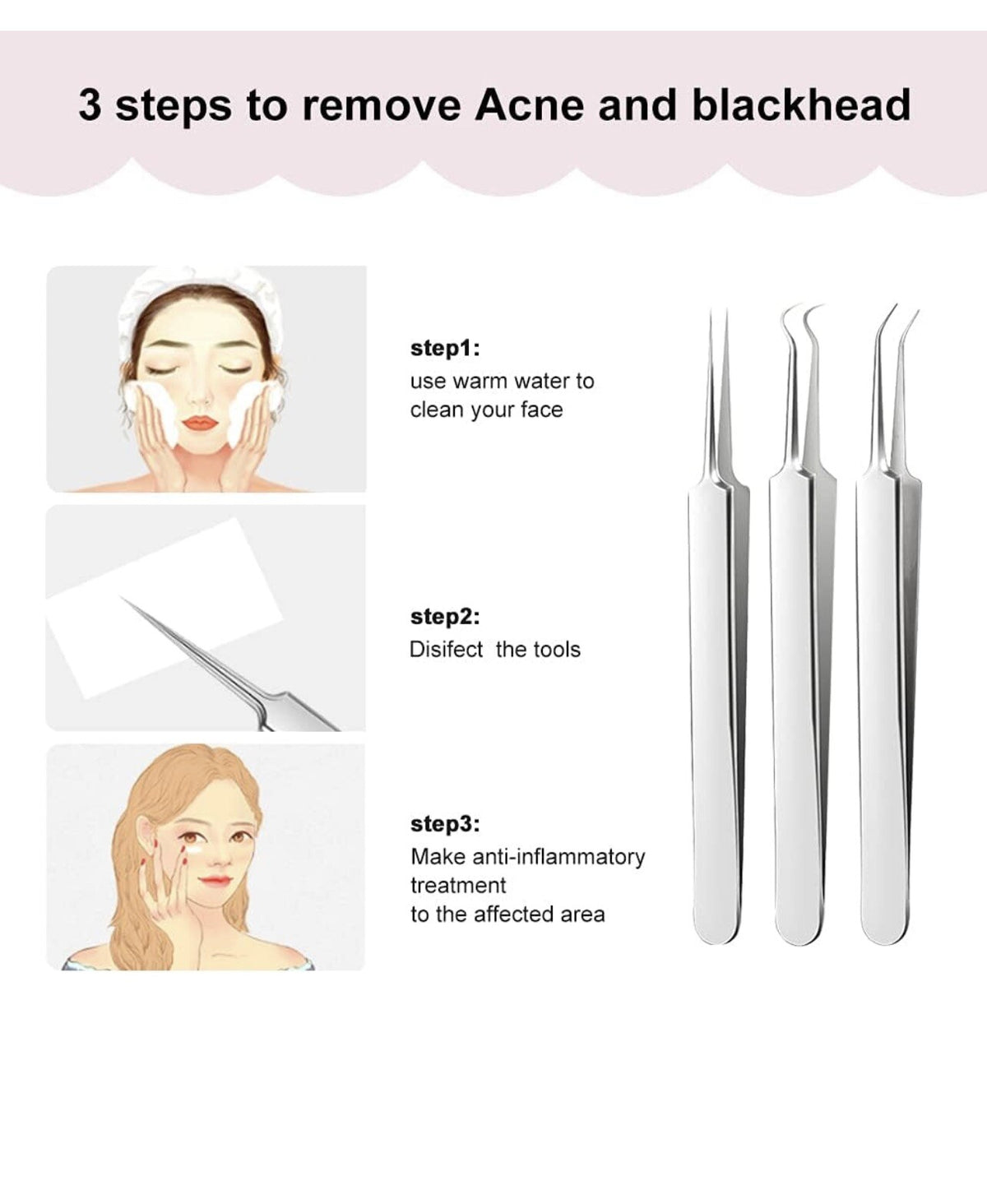 3 steps to remove Acne and blackhead

step1:
use warm water to clean your face

step2:
Disifect  the tools

step3:
Make anti-inflammatory treatment
to the affected area