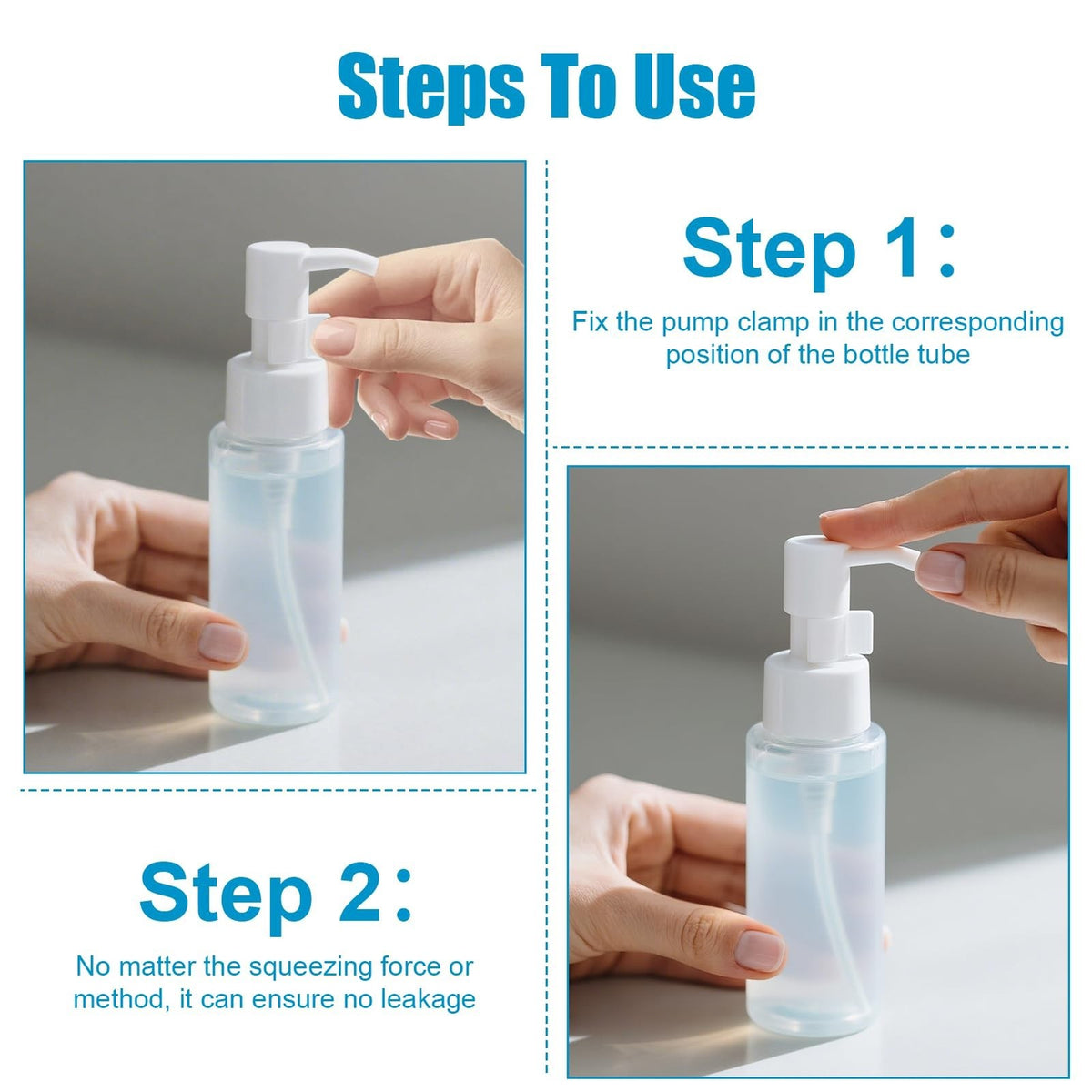 Steps To Use

Step 1:

Fix the pump clamp in the corresponding position of the bottle tube

Step 2:

No matter the squeezing force or method, it can ensure no leakage