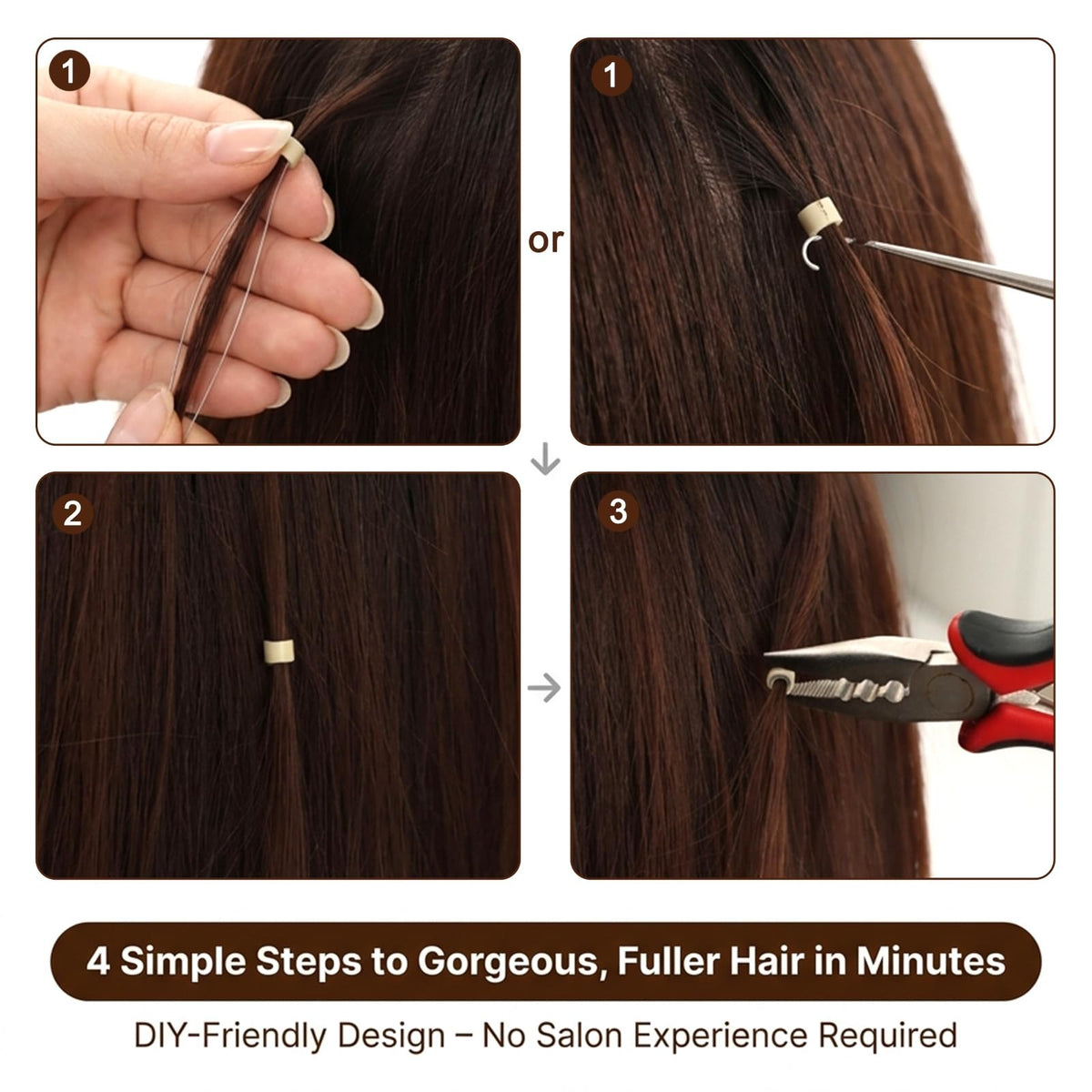 1

or

1

2

3

4 Simple Steps to Gorgeous, Fuller Hair in Minutes

DIY-Friendly Design – No Salon Experience Required