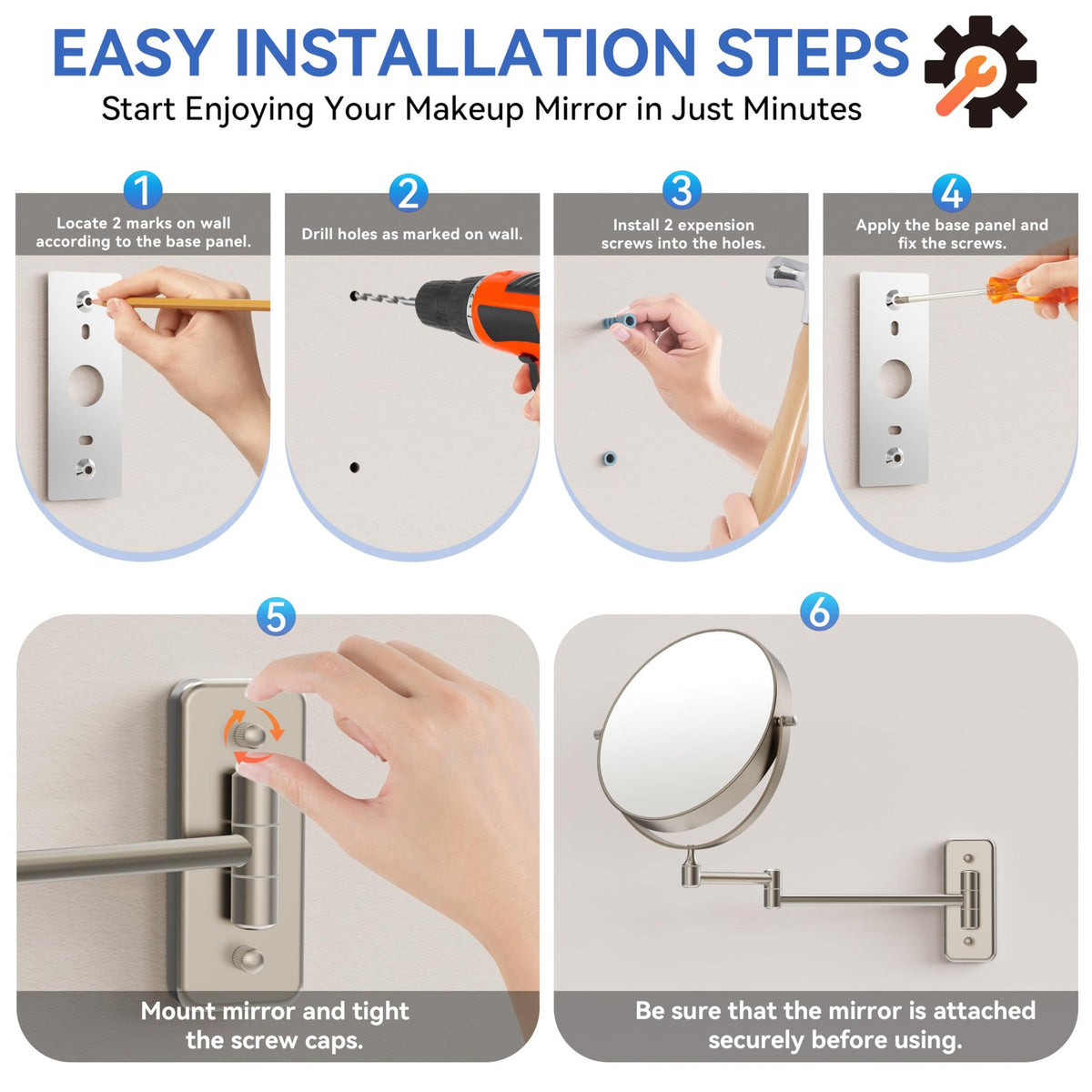 EASY INSTALLATION STEPS

Start Enjoying Your Makeup Mirror in Just Minutes

1
Locate 2 marks on wall according to the base panel.

2
Drill holes as marked on wall.

3
Install 2 expension screws into the holes.

4
Apply the base panel and fix the screws.

5
Mount mirror and tight the screw caps.

6
Be sure that the mirror is attached securely before using.