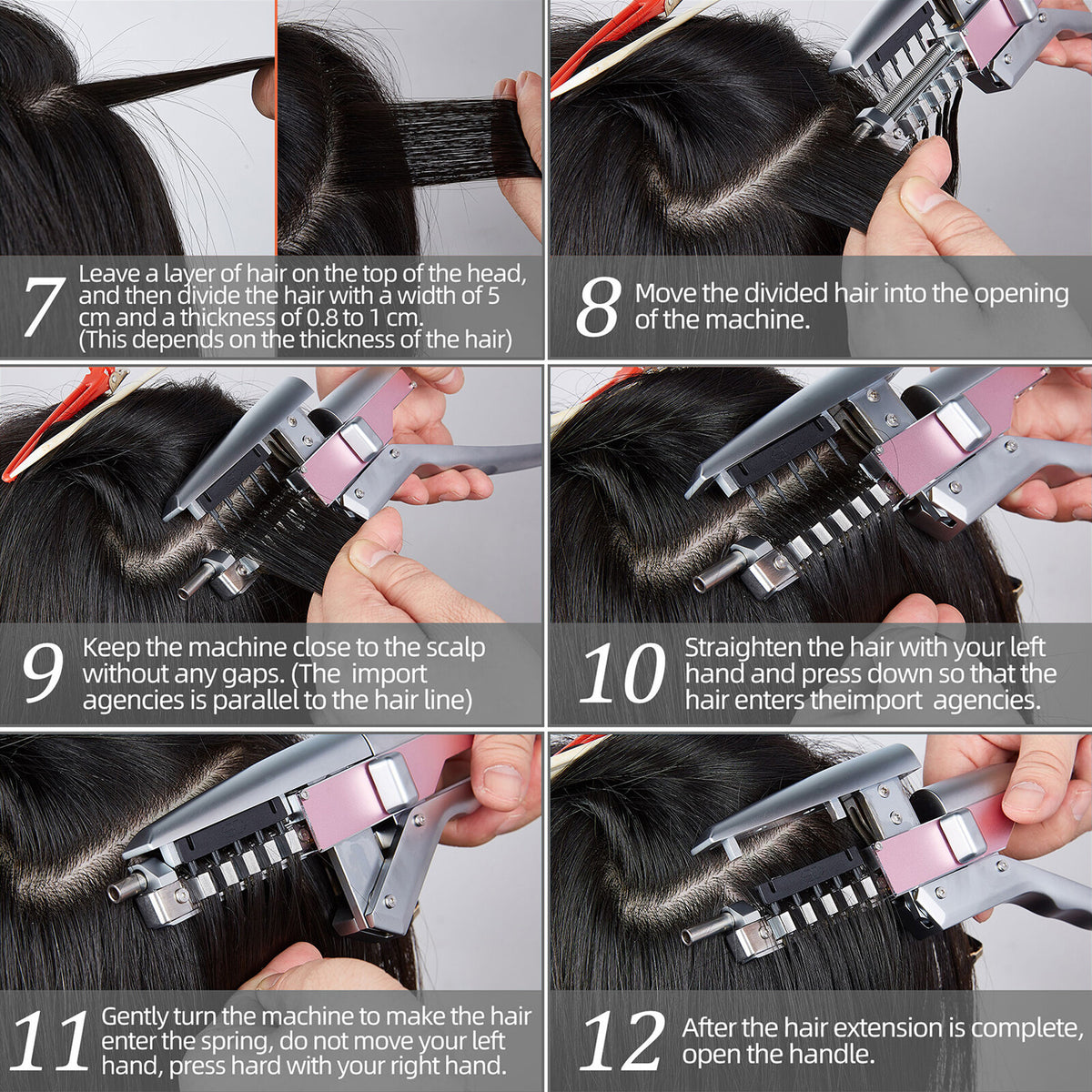 7 Leave a layer of hair on the top of the head, and then divide the hair with a width of 5 cm and a thickness of 0.8 to 1 cm. (This depends on the thickness of the hair)

8 Move the divided hair into the opening of the machine.

9 Keep the machine close to the scalp without any gaps. (The import agencies is parallel to the hair line)

10 Straighten the hair with your left hand and press down so that the hair enters theimport agencies.

11 Gently turn the machine to make the hair enter the spring, do not move your left hand, press hard with your right hand.

12 After the hair extension is complete, open the handle.