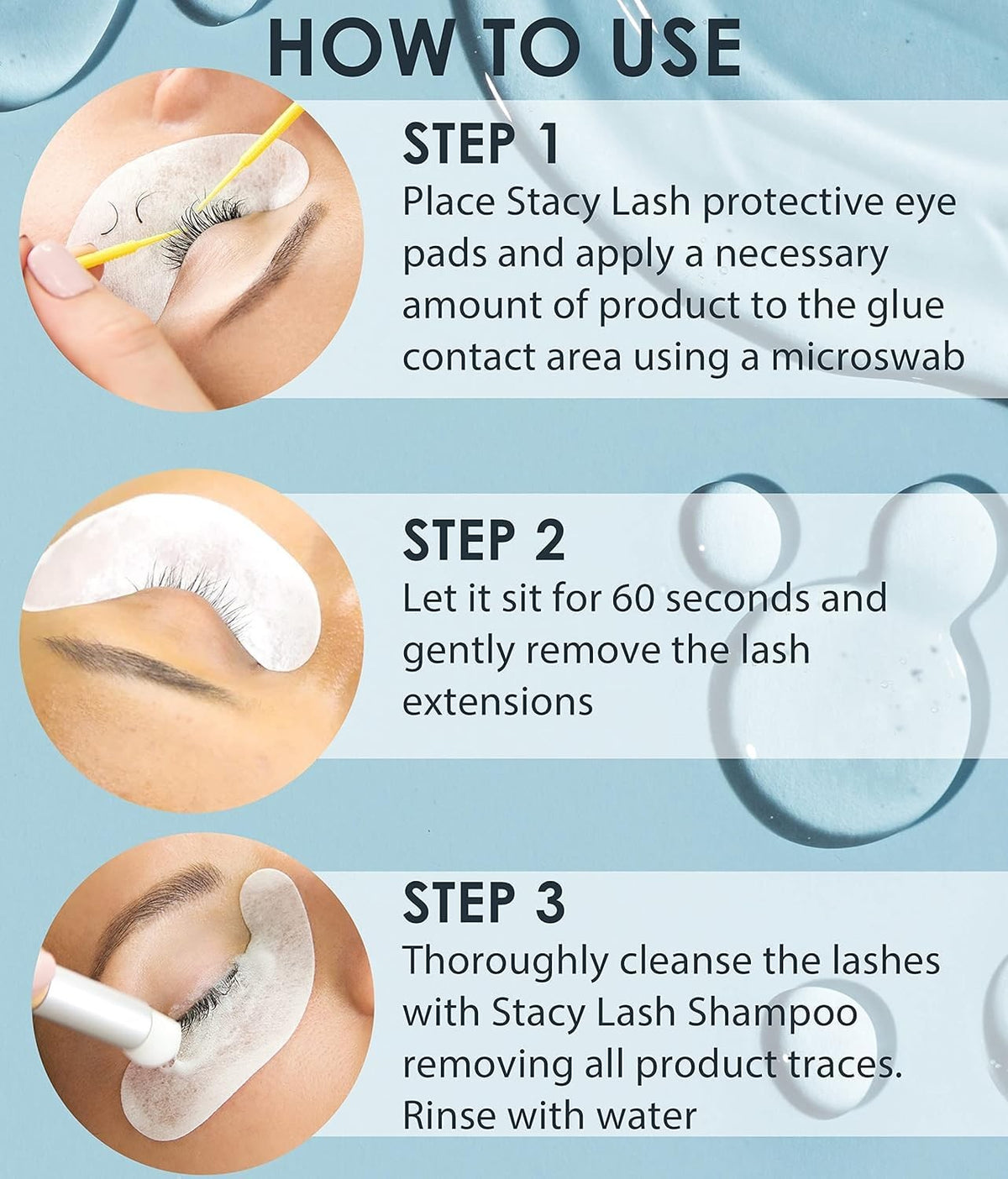 HOW TO USE

STEP 1
Place Stacy Lash protective eye pads and apply a necessary amount of product to the glue contact area using a microswab

STEP 2
Let it sit for 60 seconds and gently remove the lash extensions

STEP 3
Thoroughly cleanse the lashes with Stacy Lash Shampoo removing all product traces. Rinse with water