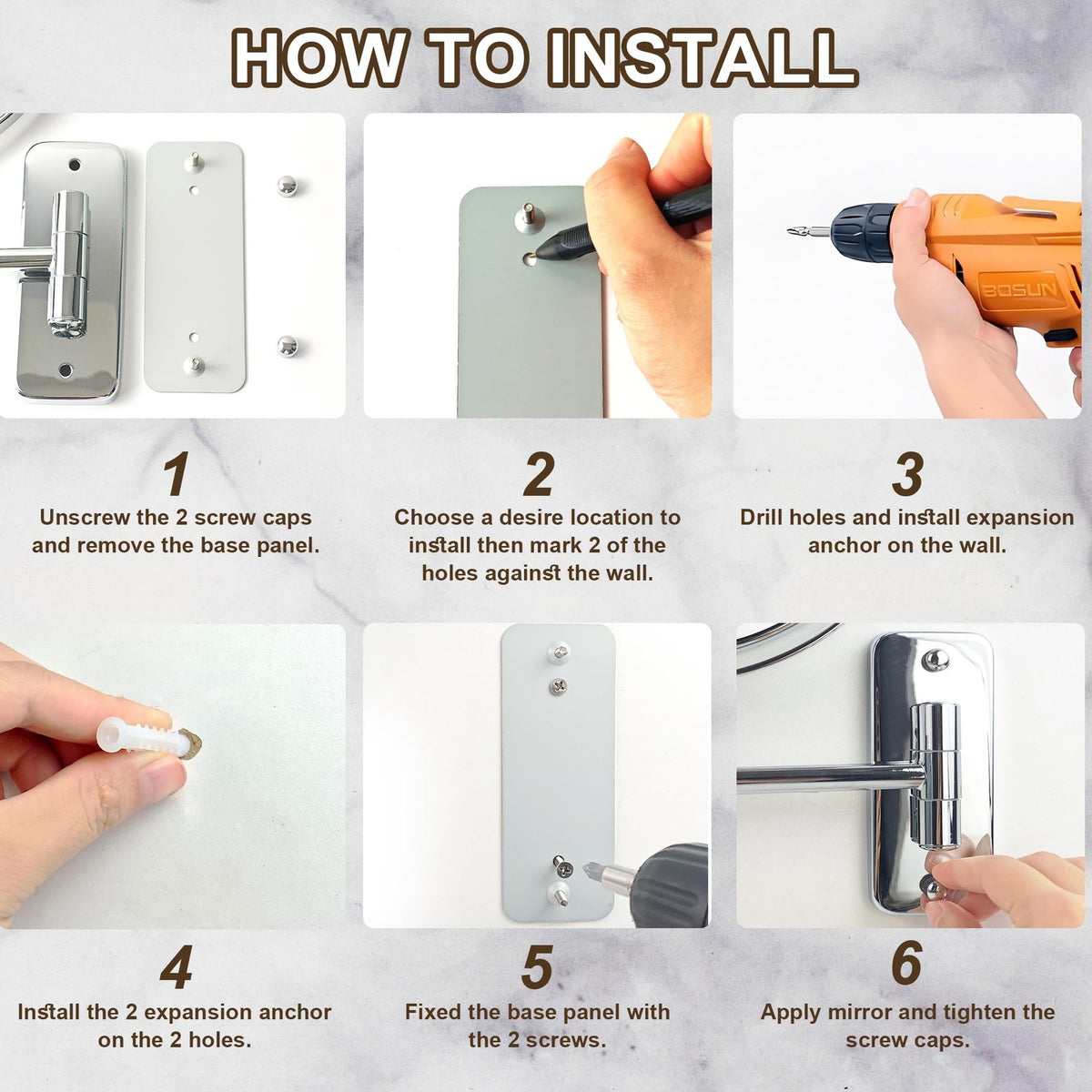 HOW TO INSTALL

BOSUN

1
Unscrew the 2 screw caps and remove the base panel.

2
Choose a desire location to install then mark 2 of the holes against the wall.

3
Drill holes and install expansion anchor on the wall.

4
Install the 2 expansion anchor on the 2 holes.

5
Fixed the base panel with the 2 screws.

6
Apply mirror and tighten the screw caps.