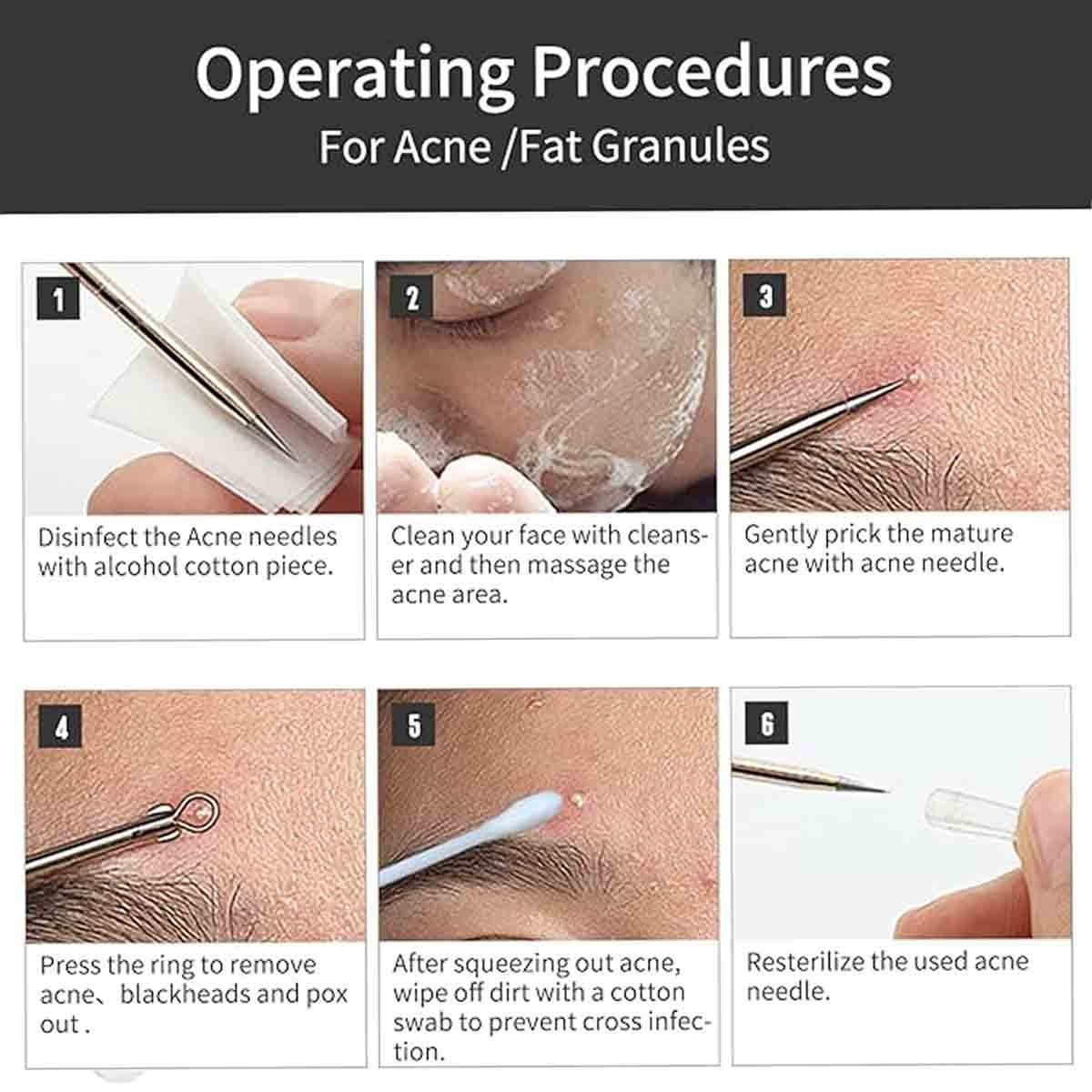 Operating Procedures
For Acne /Fat Granules

1
Disinfect the Acne needles with alcohol cotton piece.

2
Clean your face with cleanser and then massage the acne area.

3
Gently prick the mature acne with acne needle.

4
Press the ring to remove acne、blackheads and pox out .

5
After squeezing out acne, wipe off dirt with a cotton swab to prevent cross infection.

6
Resterilize the used acne needle.