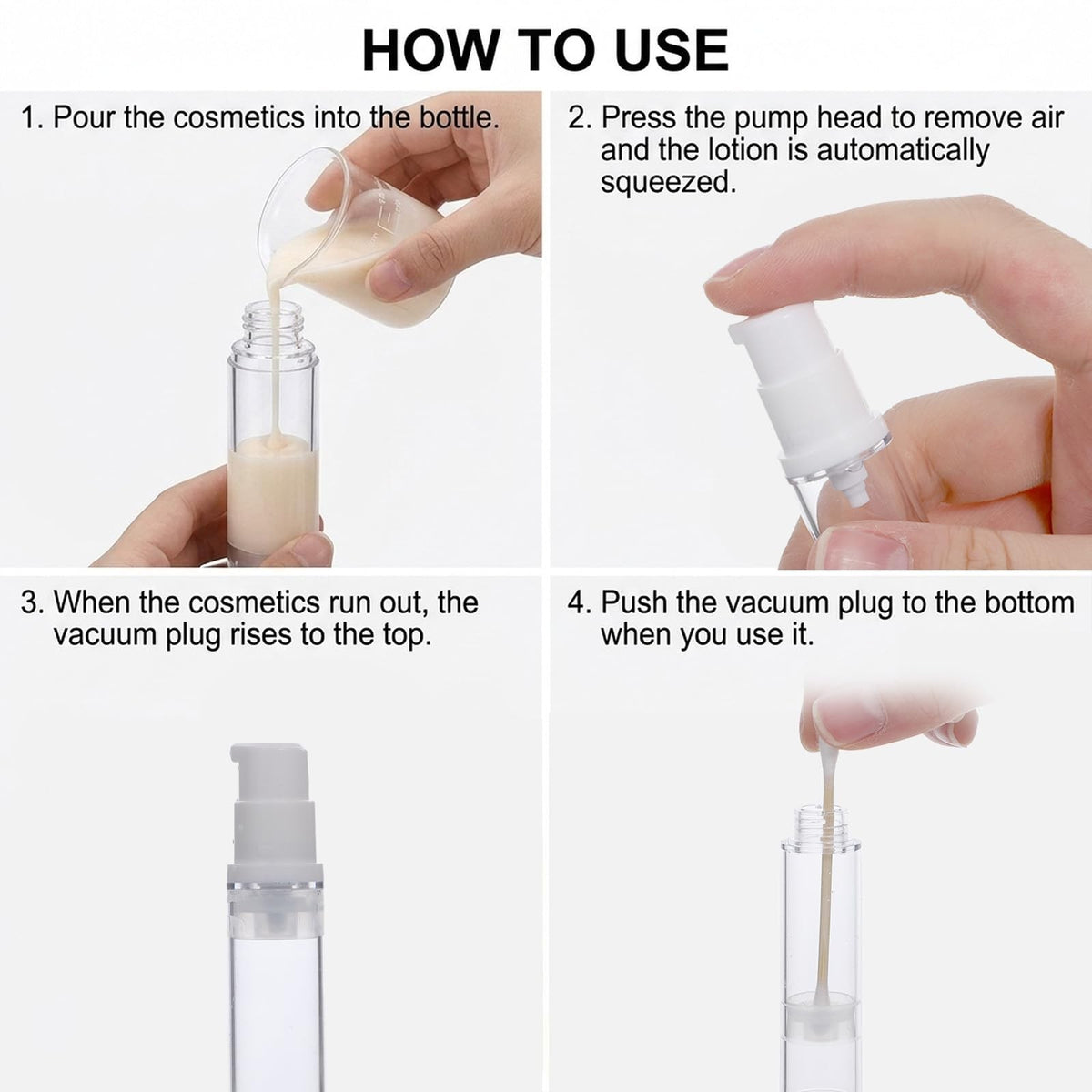 HOW TO USE

1. Pour the cosmetics into the bottle.

2. Press the pump head to remove air and the lotion is automatically squeezed.

3. When the cosmetics run out, the vacuum plug rises to the top.

4. Push the vacuum plug to the bottom when you use it.