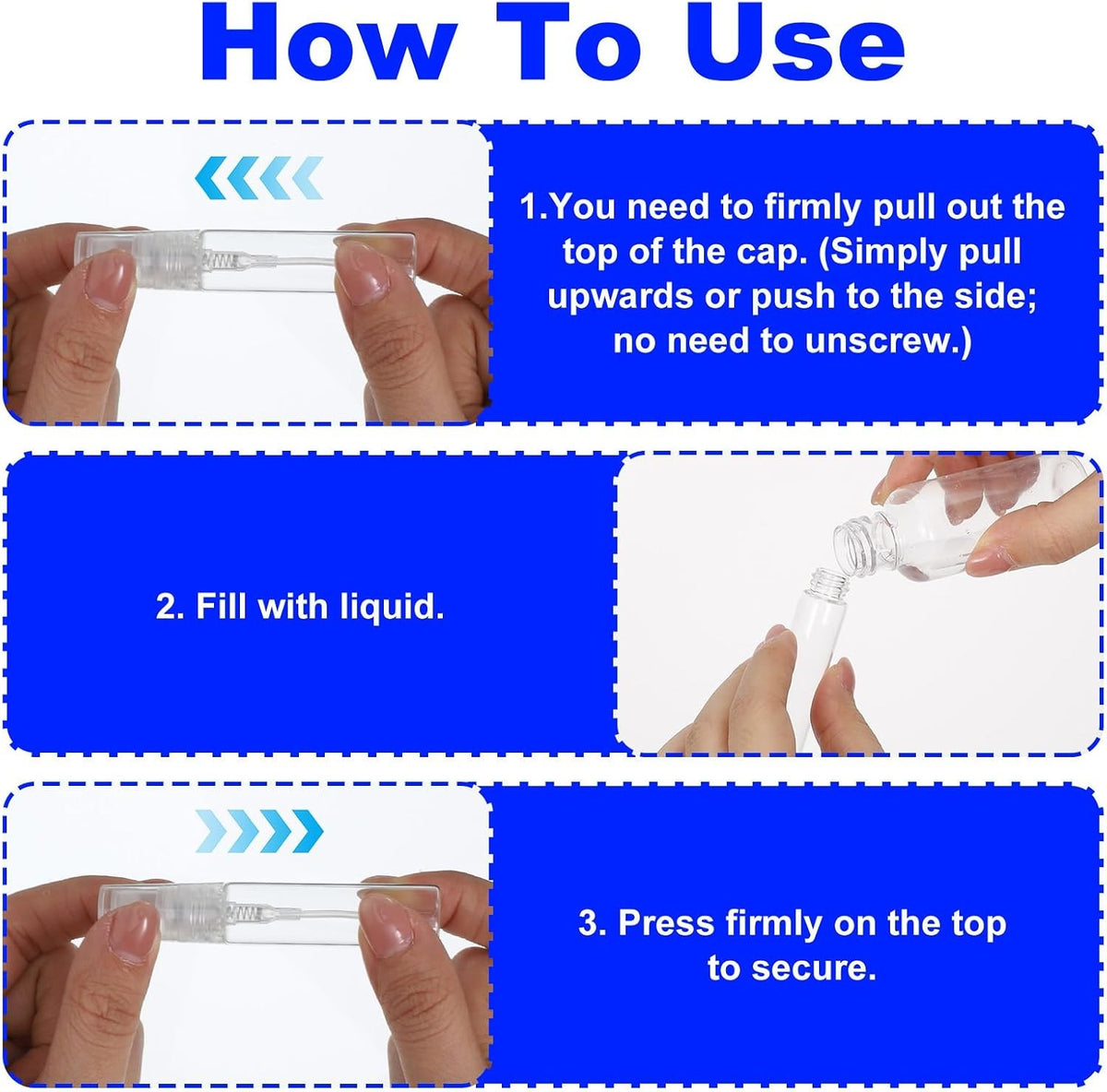 How To Use

1.You need to firmly pull out the top of the cap. (Simply pull upwards or push to the side; no need to unscrew.)

2. Fill with liquid.

3. Press firmly on the top to secure.