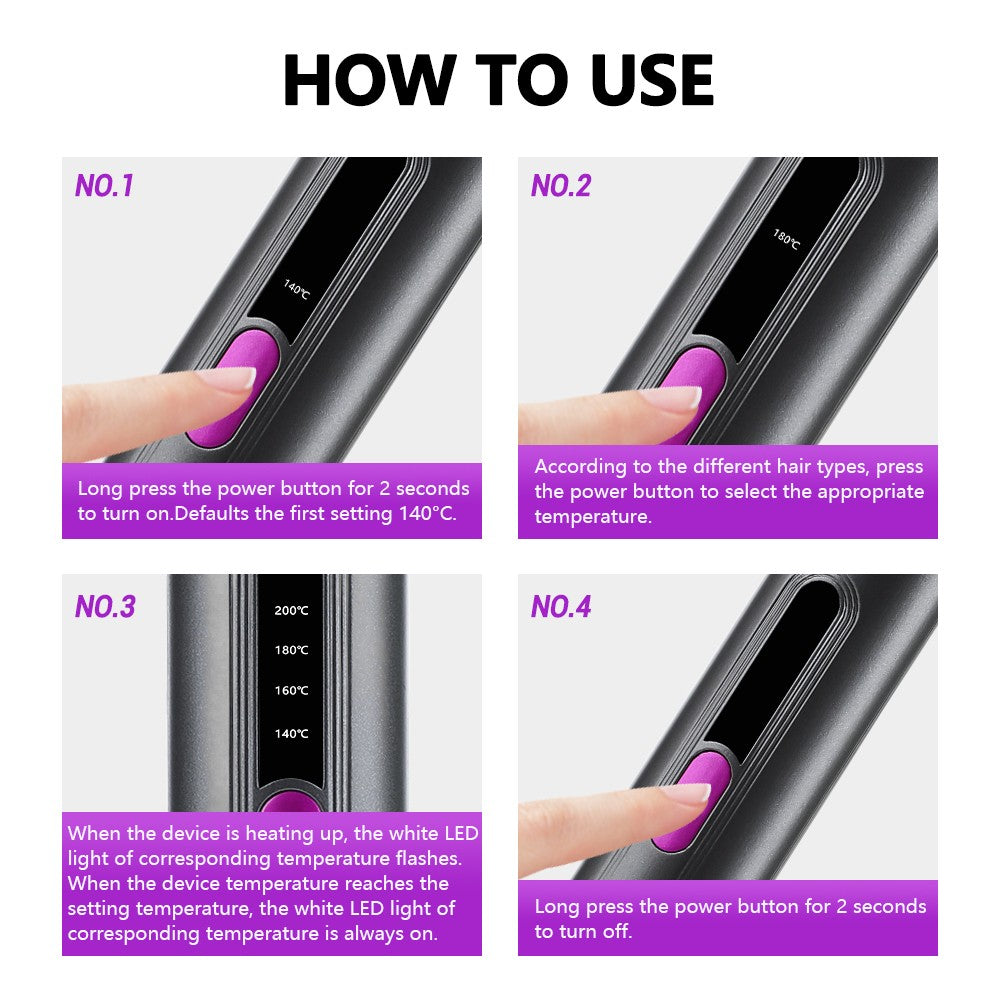 HOW TO USE

NO.1

140℃

Long press the power button for 2 seconds to turn on.Defaults the first setting 140°C.

NO.2

180℃

According to the different hair types, press the power button to select the appropriate temperature.

NO.3

200℃

180℃

160℃

140℃

When the device is heating up, the white LED light of corresponding temperature flashes. When the device temperature reaches the setting temperature, the white LED light of corresponding temperature is always on.

NO.4

Long press the power button for 2 seconds to turn off.