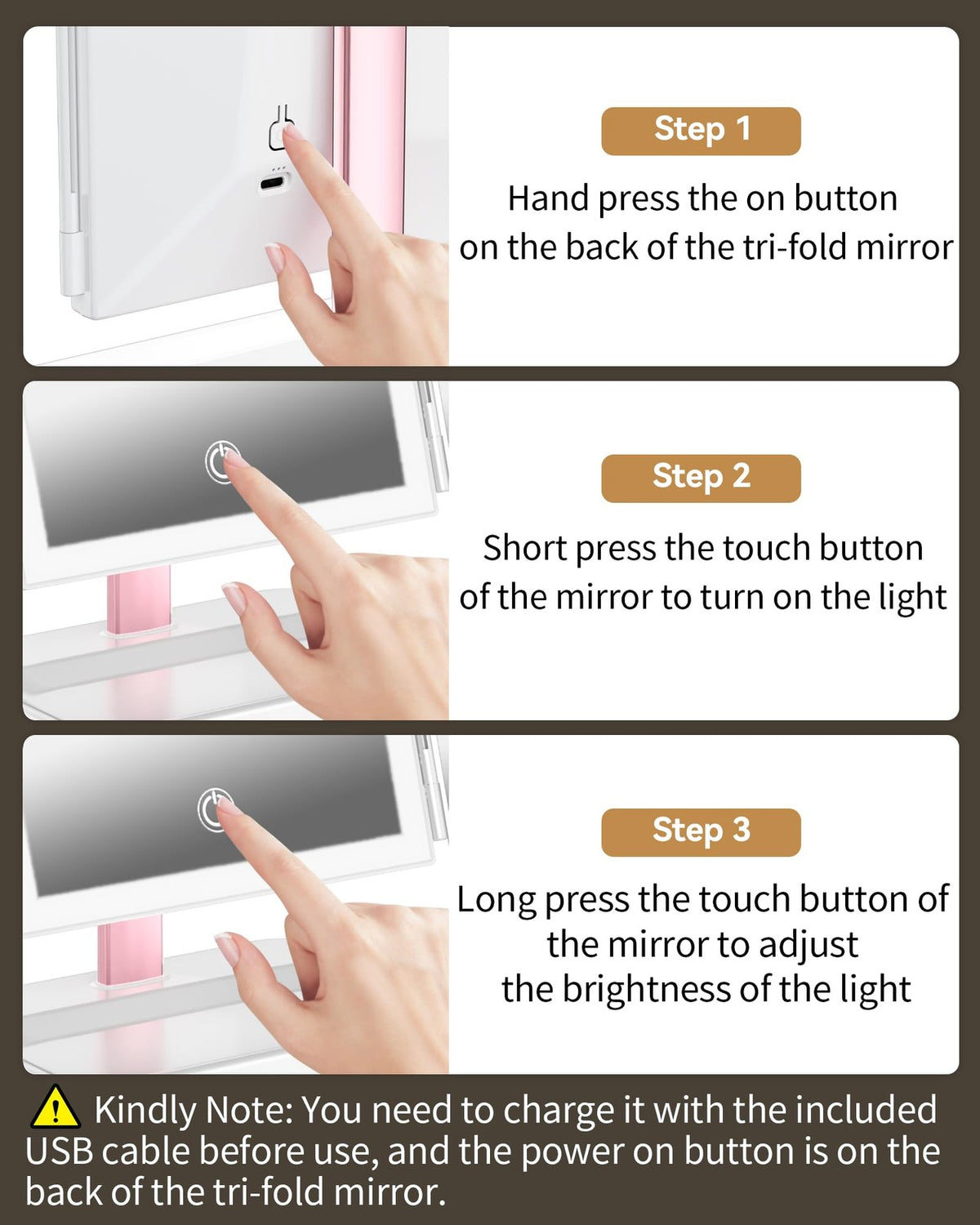 Step 1

Hand press the on button on the back of the tri-fold mirror

Step 2

Short press the touch button of the mirror to turn on the light

Step 3

Long press the touch button of the mirror to adjust the brightness of the light

Kindly Note: You need to charge it with the included USB cable before use, and the power on button is on the back of the tri-fold mirror.