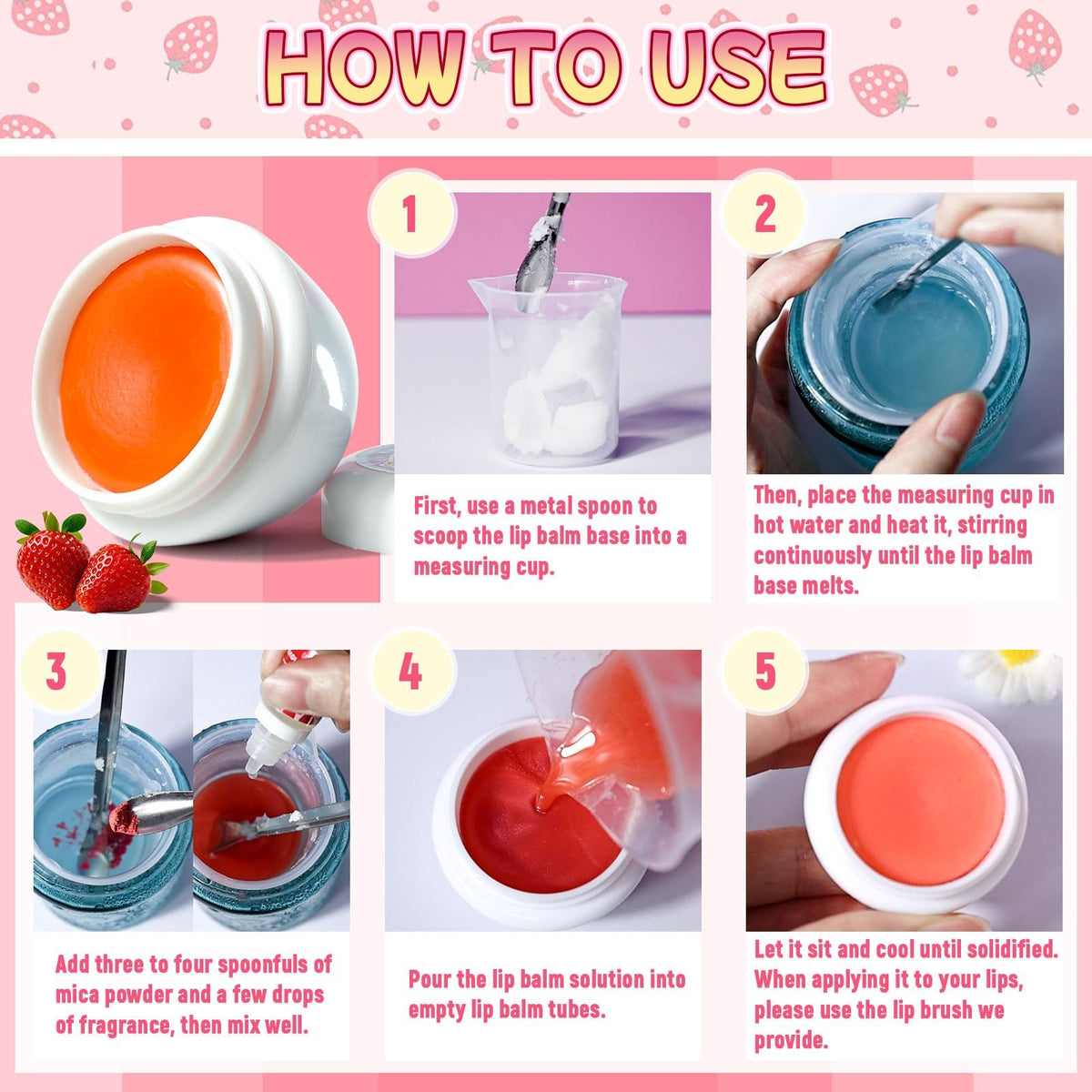 HOW TO USE

1

First, use a metal spoon to scoop the lip balm base into a measuring cup.

2

Then, place the measuring cup in hot water and heat it, stirring continuously until the lip balm base melts.

3

Add three to four spoonfuls of mica powder and a few drops of fragrance, then mix well.

4

Pour the lip balm solution into empty lip balm tubes.

5

Let it sit and cool until solidified. When applying it to your lips, please use the lip brush we provide.