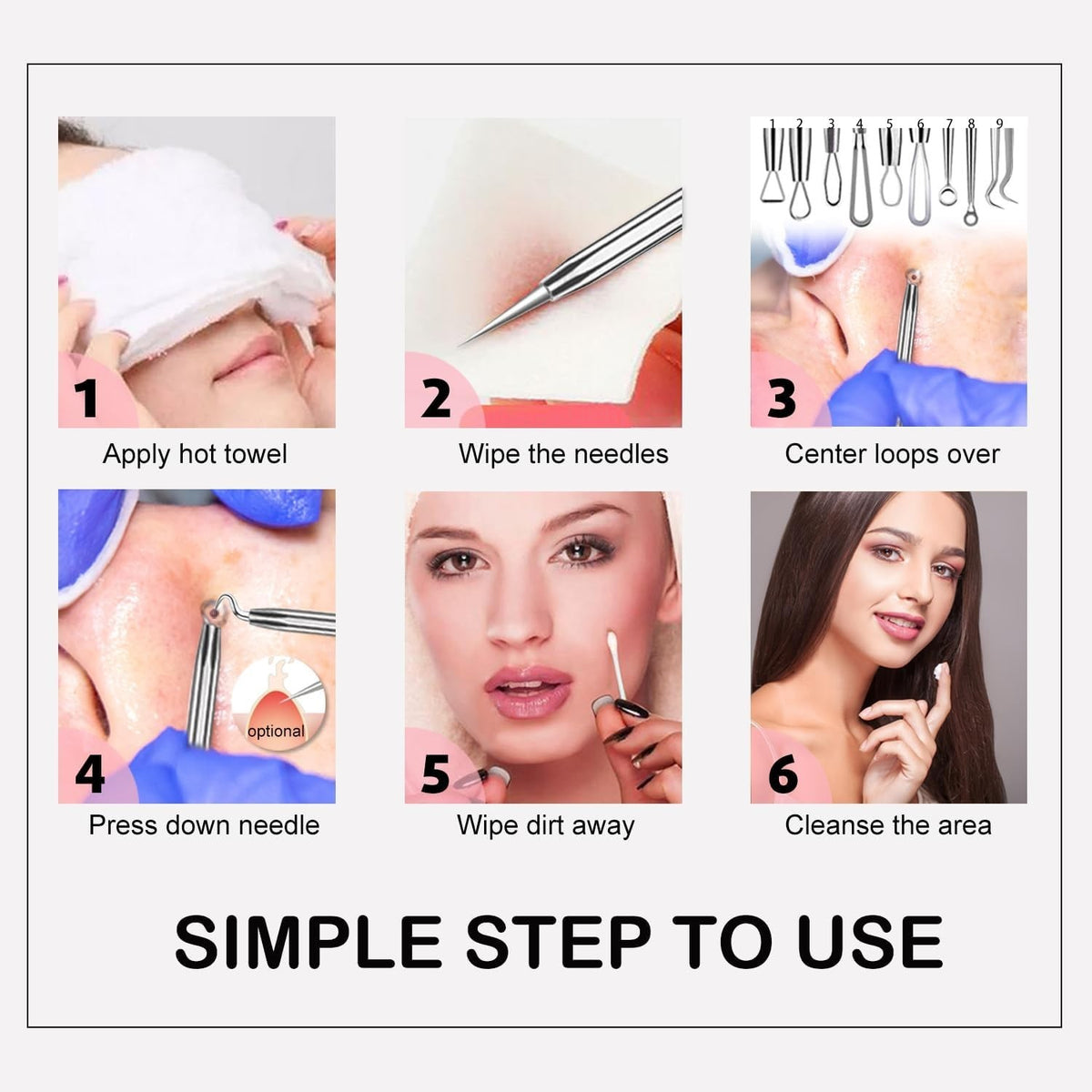 1
Apply hot towel

2
Wipe the needles

1 2 3 4 5 6 7 8 9
3
Center loops over

optional
4
Press down needle

5
Wipe dirt away

6
Cleanse the area

SIMPLE STEP TO USE