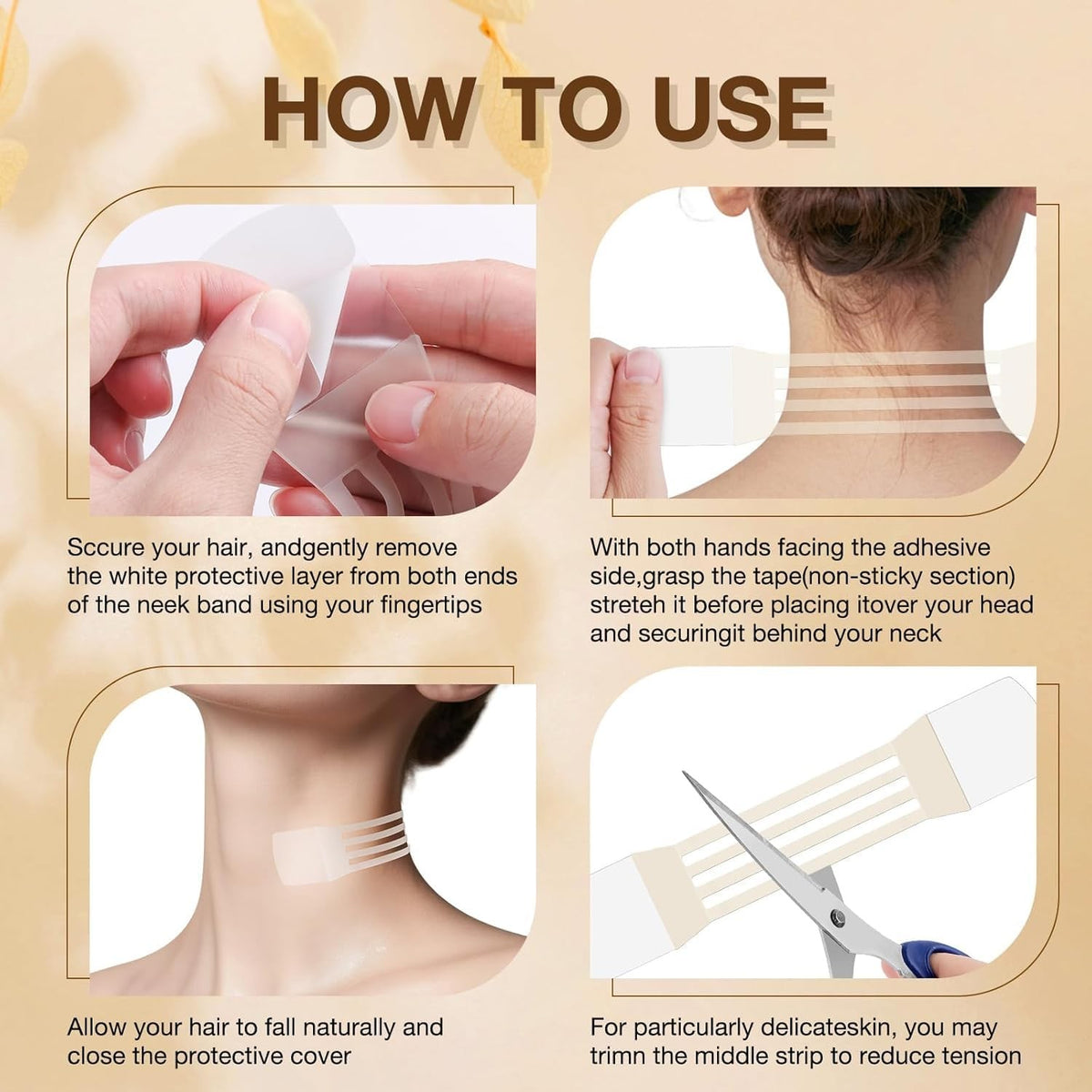 HOW TO USE

Sccure your hair, andgently remove the white protective layer from both ends of the neek band using your fingertips

With both hands facing the adhesive side,grasp the tape(non-sticky section) streteh it before placing itover your head and securingit behind your neck

Allow your hair to fall naturally and close the protective cover

For particularly delicateskin, you may trimn the middle strip to reduce tension