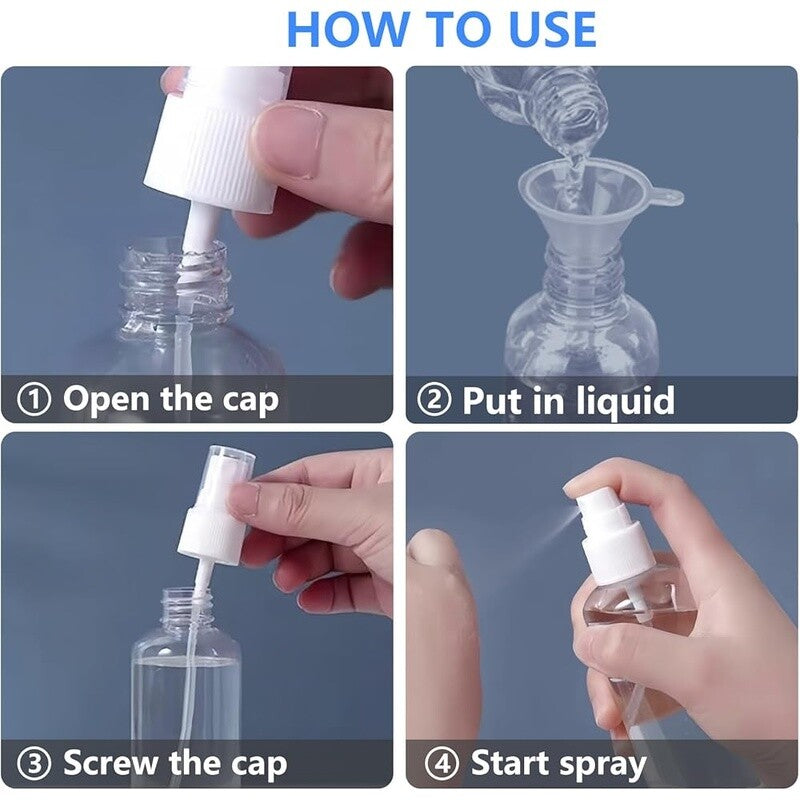 HOW TO USE

① Open the cap

② Put in liquid

③ Screw the cap

④ Start spray