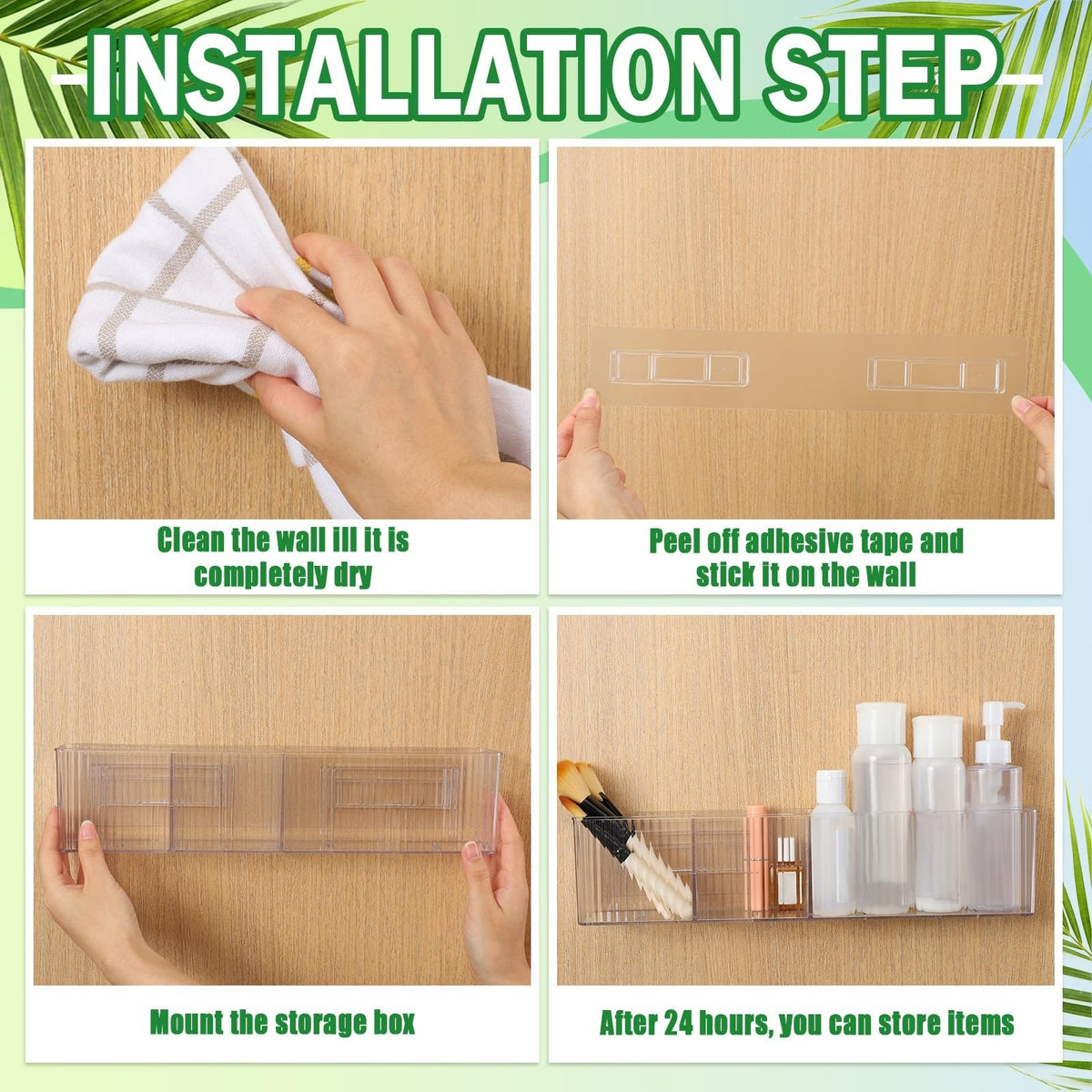 INSTALLATION STEP

Clean the wall ill it is completely dry

Peel off adhesive tape and stick it on the wall

Mount the storage box

After 24 hours, you can store items